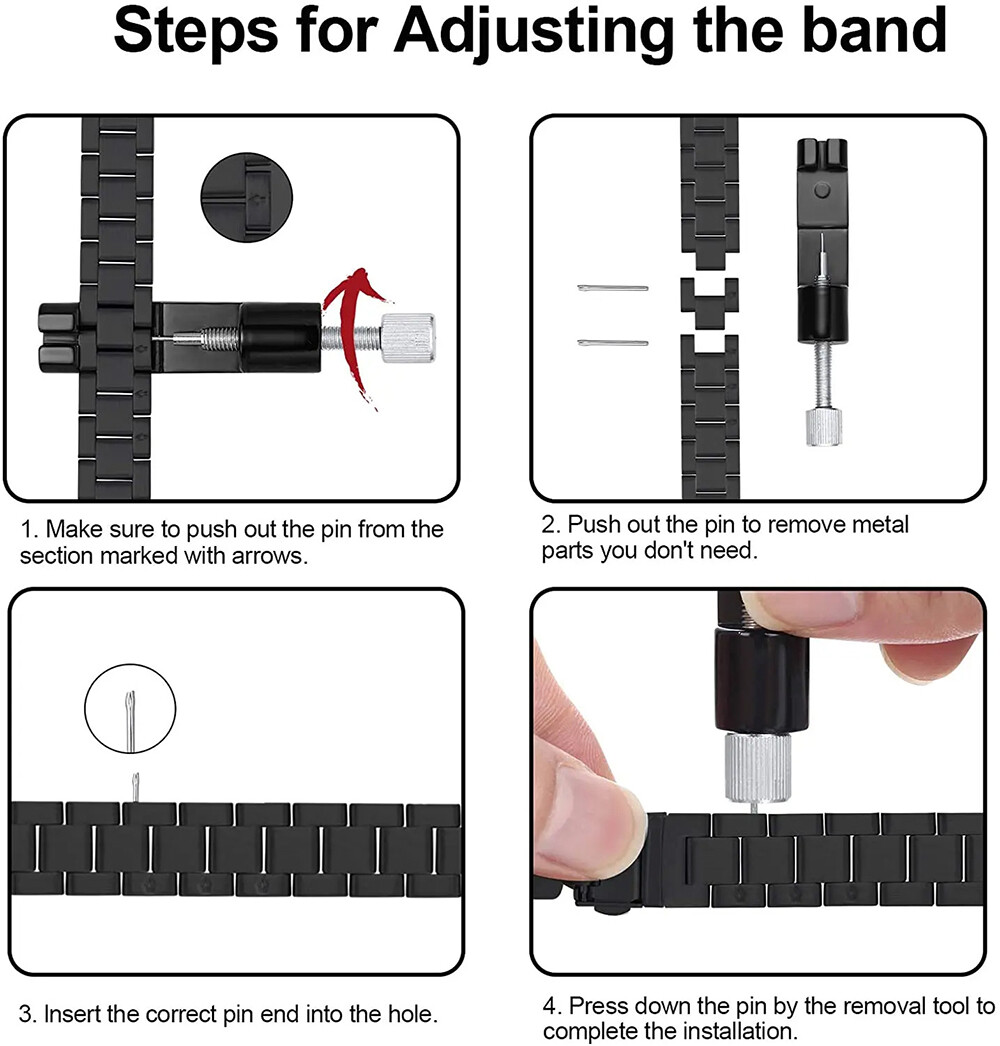 Steps for Adjusting the band

1. Make sure to push out the pin from the section marked with arrows.

2. Push out the pin to remove metal parts you don't need.

3. Insert the correct pin end into the hole.

4. Press down the pin by the removal tool to complete the installation.