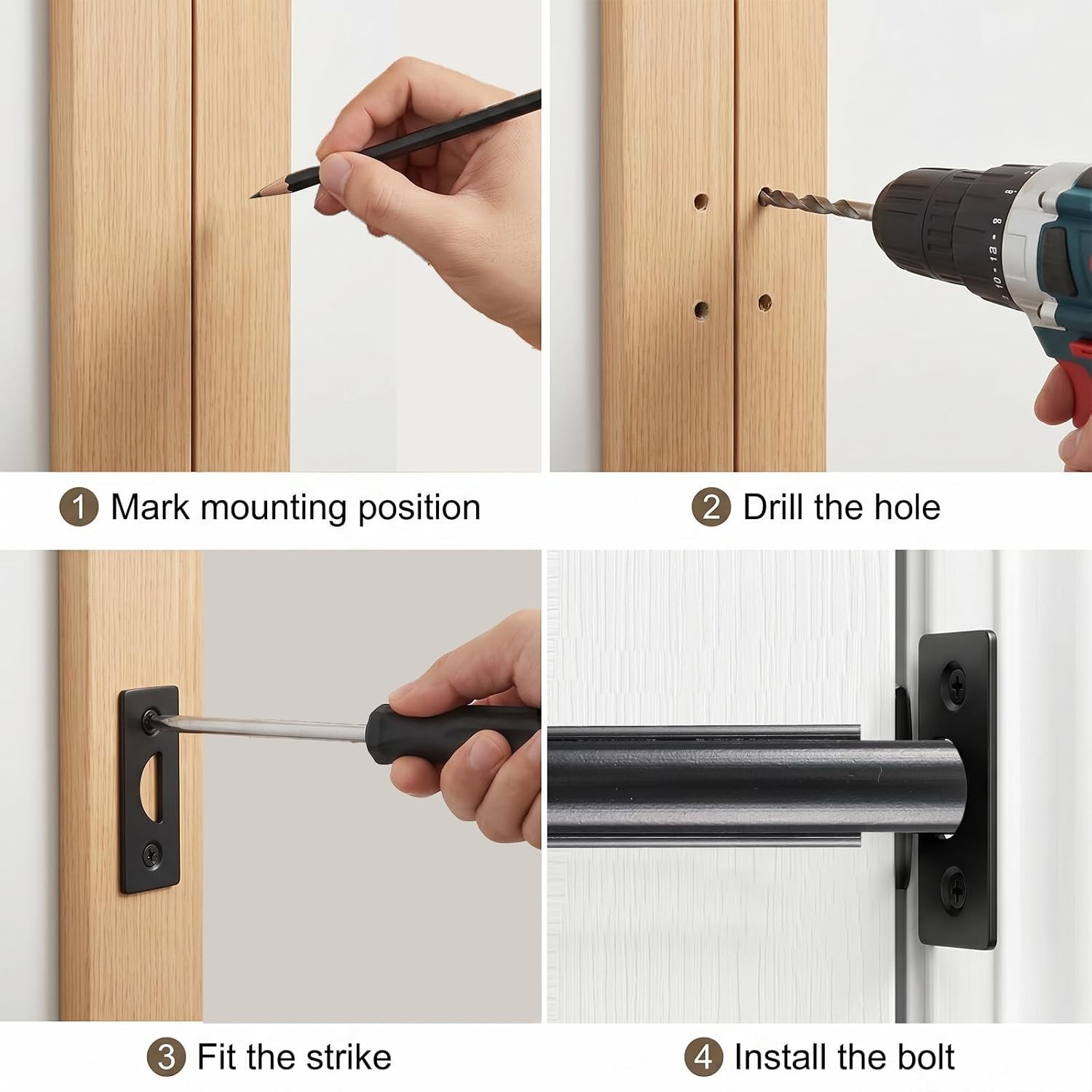 1 Mark mounting position

2 Drill the hole

3 Fit the strike

4 Install the bolt