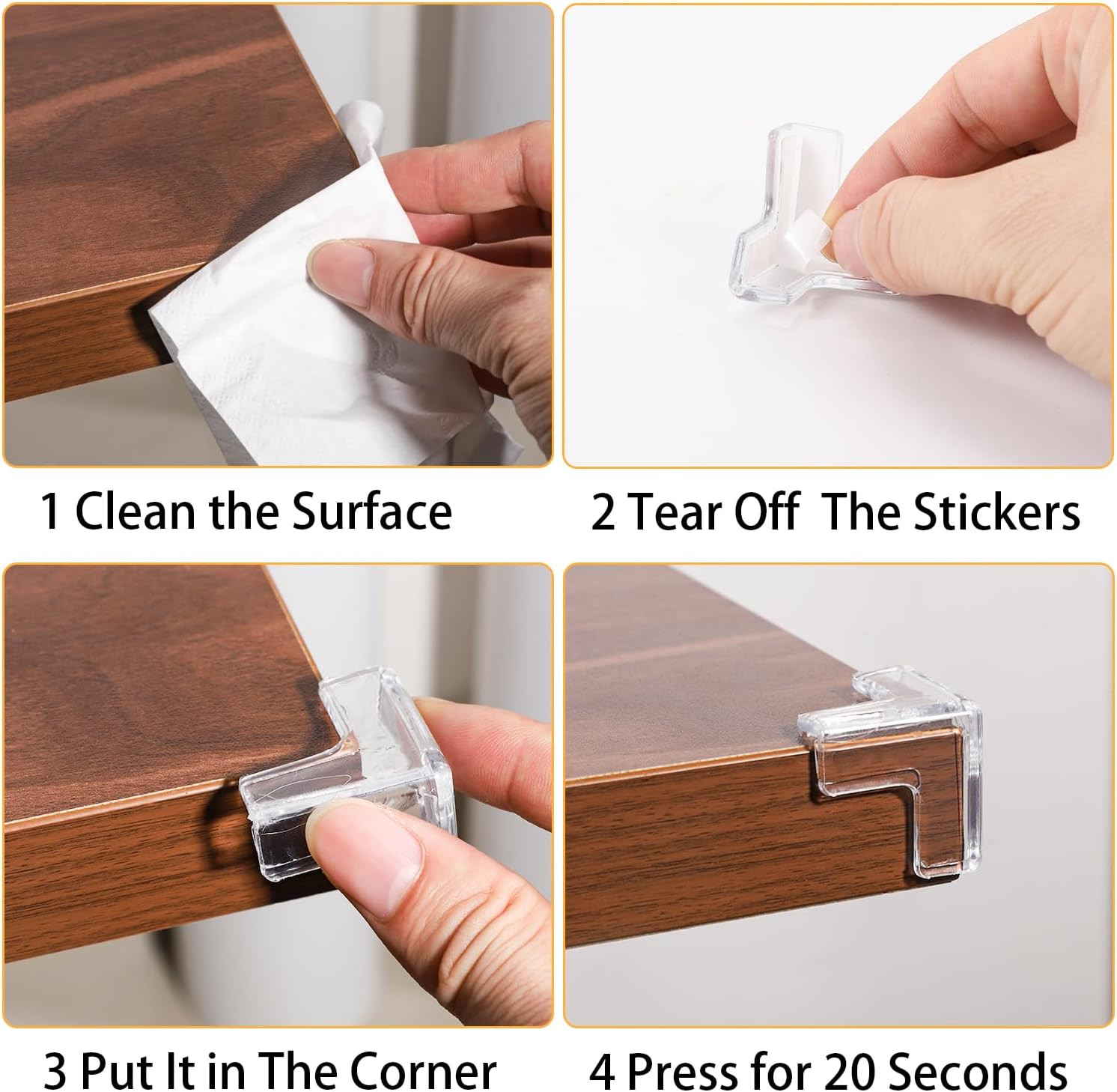 1 Clean the Surface

2 Tear Off The Stickers

3 Put It in The Corner

4 Press for 20 Seconds