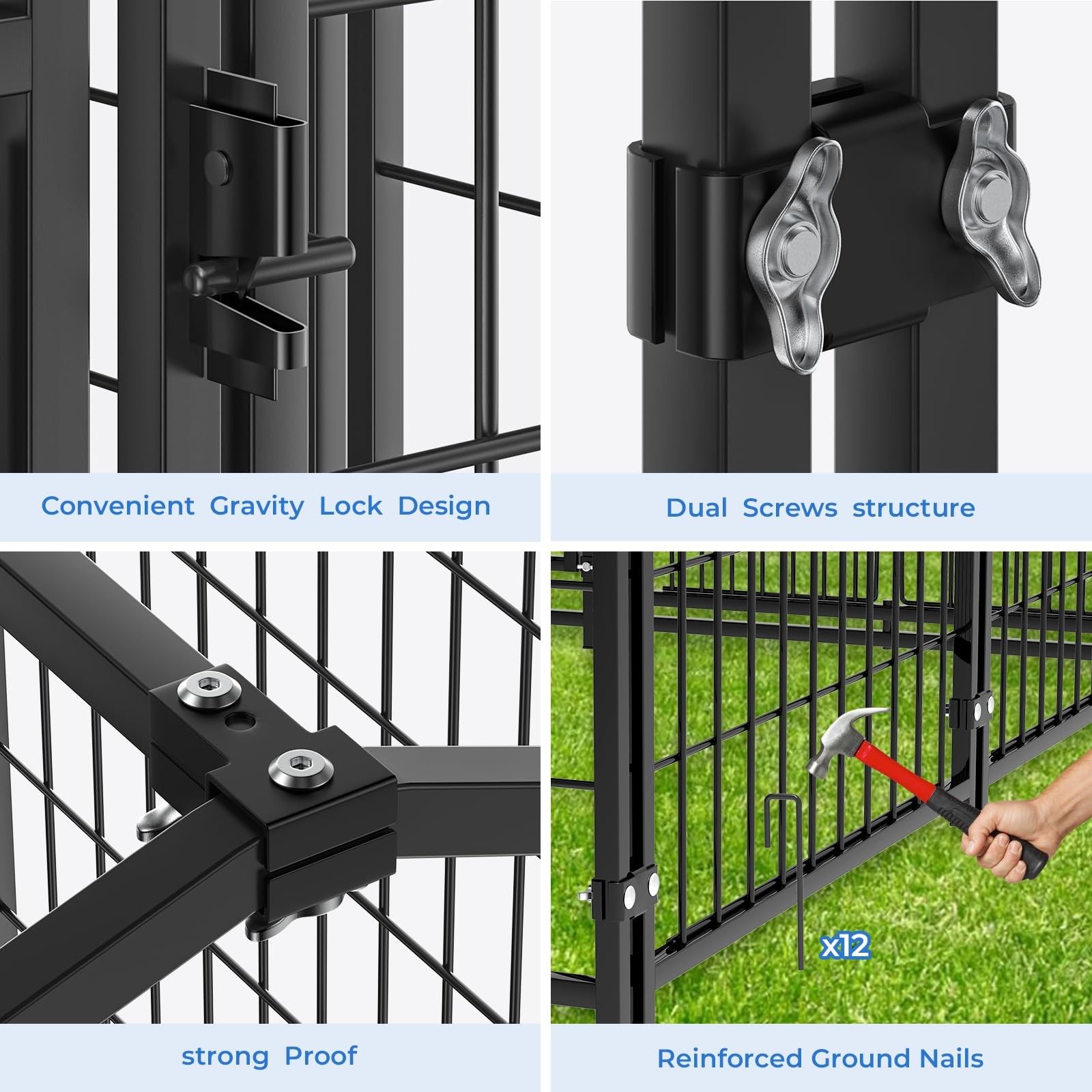 Convenient Gravity Lock Design

Dual Screws structure

strong Proof

x12

Reinforced Ground Nails