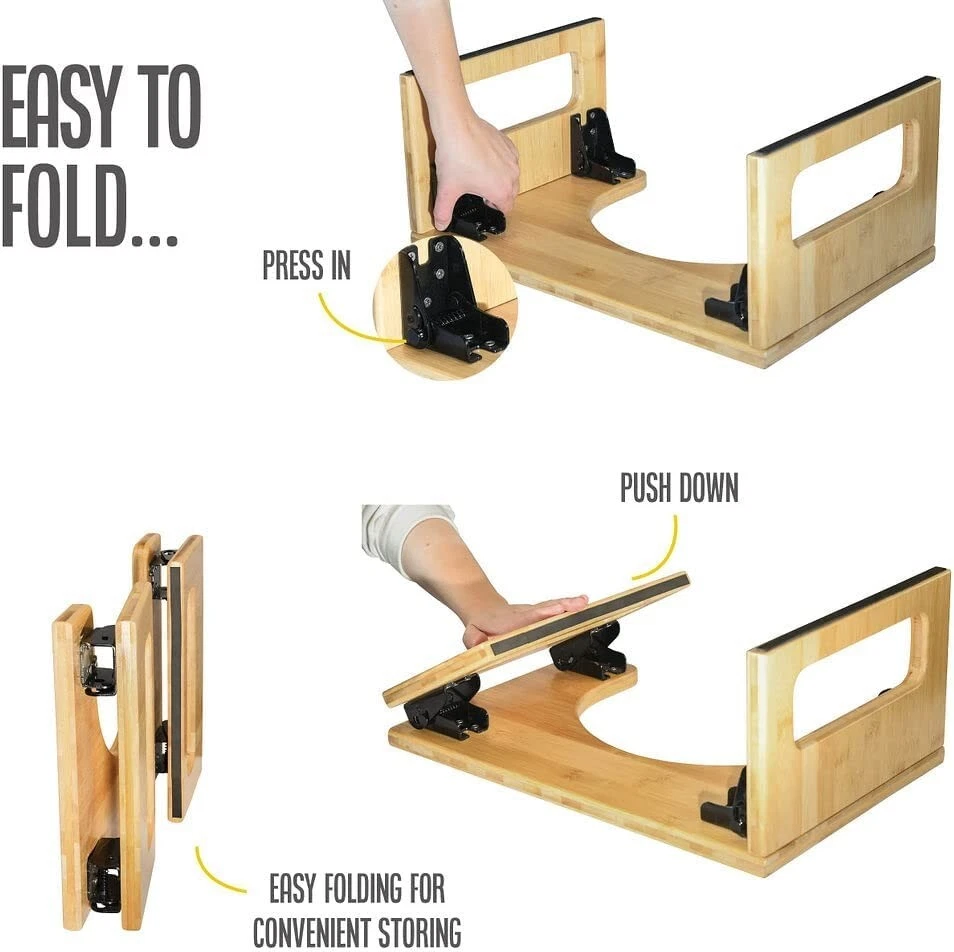 EASY TO FOLD...

PRESS IN

PUSH DOWN

EASY FOLDING FOR CONVENIENT STORING