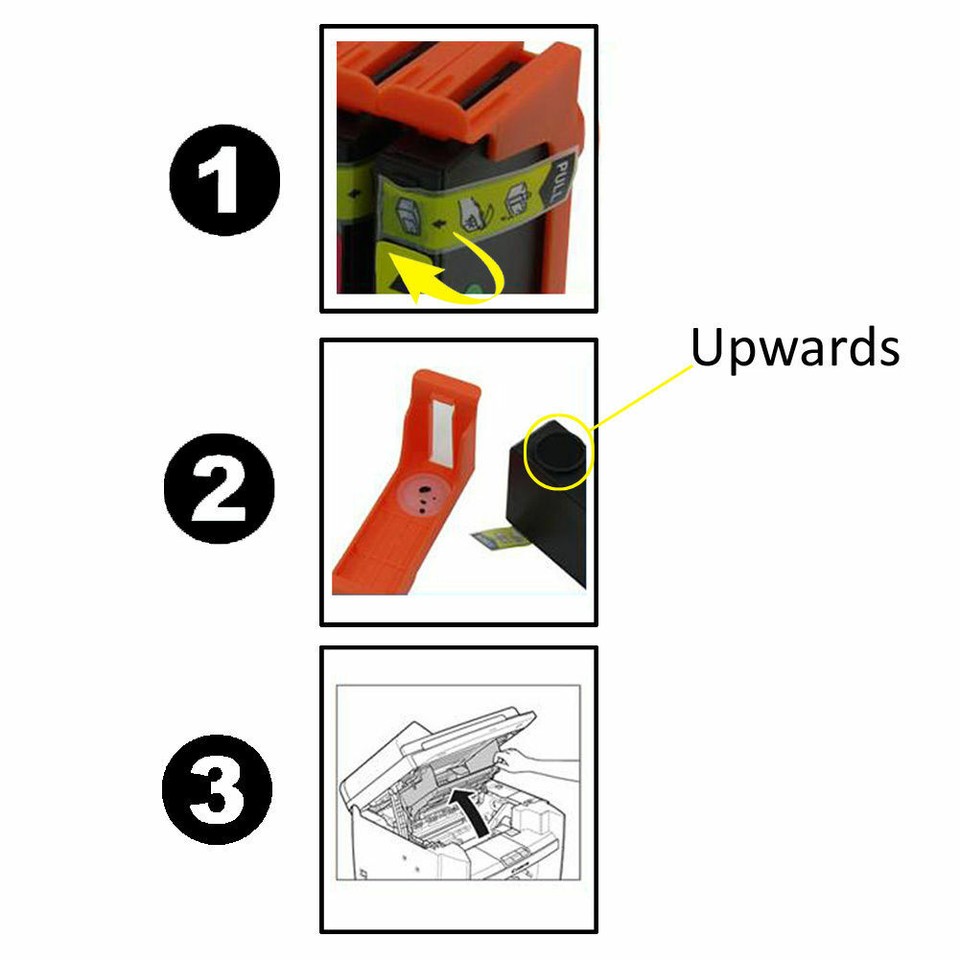 1

PULL

2

Upwards

3