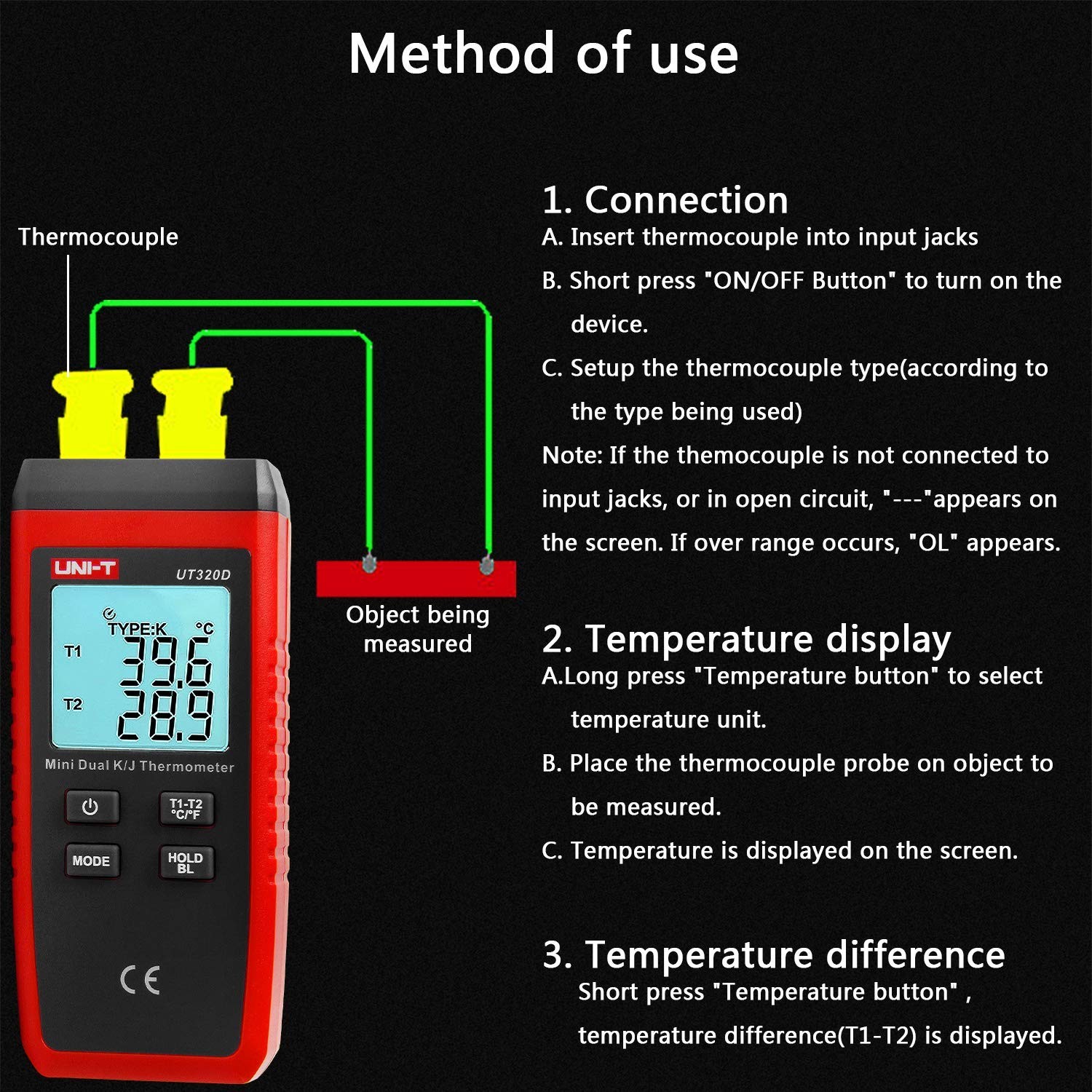 Method of use

Thermocouple

UNI-T UT320D

TYPE:K °C

T1 39.6

T2 28.9

Mini Dual K/J Thermometer

T1-T2 °C/°F

MODE

HOLD BL

CE

Object being measured

1. Connection

A. Insert thermocouple into input jacks

B. Short press "ON/OFF Button" to turn on the device.

C. Setup the thermocouple type(according to the type being used)

Note: If the themocouple is not connected to input jacks, or in open circuit, "---"appears on the screen. If over range occurs, "OL" appears.

2. Temperature display

A.Long press "Temperature button" to select temperature unit.

B. Place the thermocouple probe on object to be measured.

C. Temperature is displayed on the screen.

3. Temperature difference

Short press "Temperature button" , temperature difference(T1-T2) is displayed.