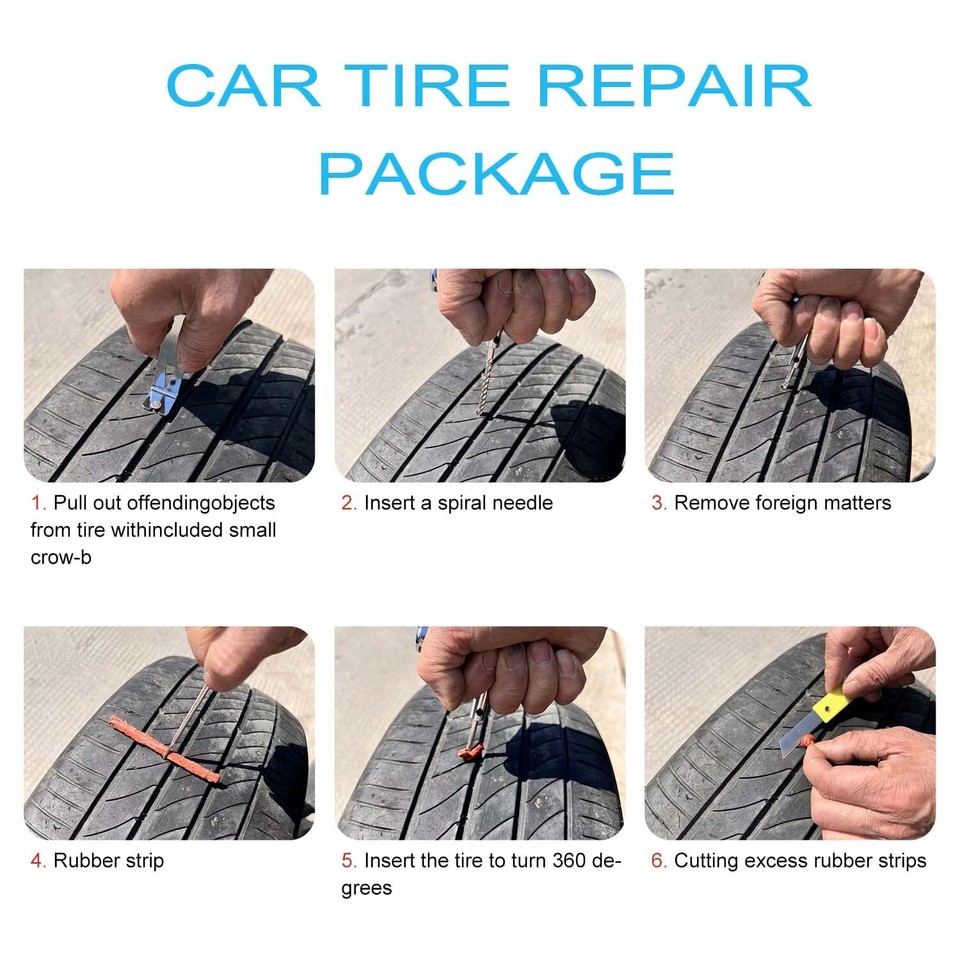 CAR TIRE REPAIR PACKAGE

1. Pull out offendingobjects from tire withincluded small crow-b

2. Insert a spiral needle

3. Remove foreign matters

4. Rubber strip

5. Insert the tire to turn 360 degrees

6. Cutting excess rubber strips