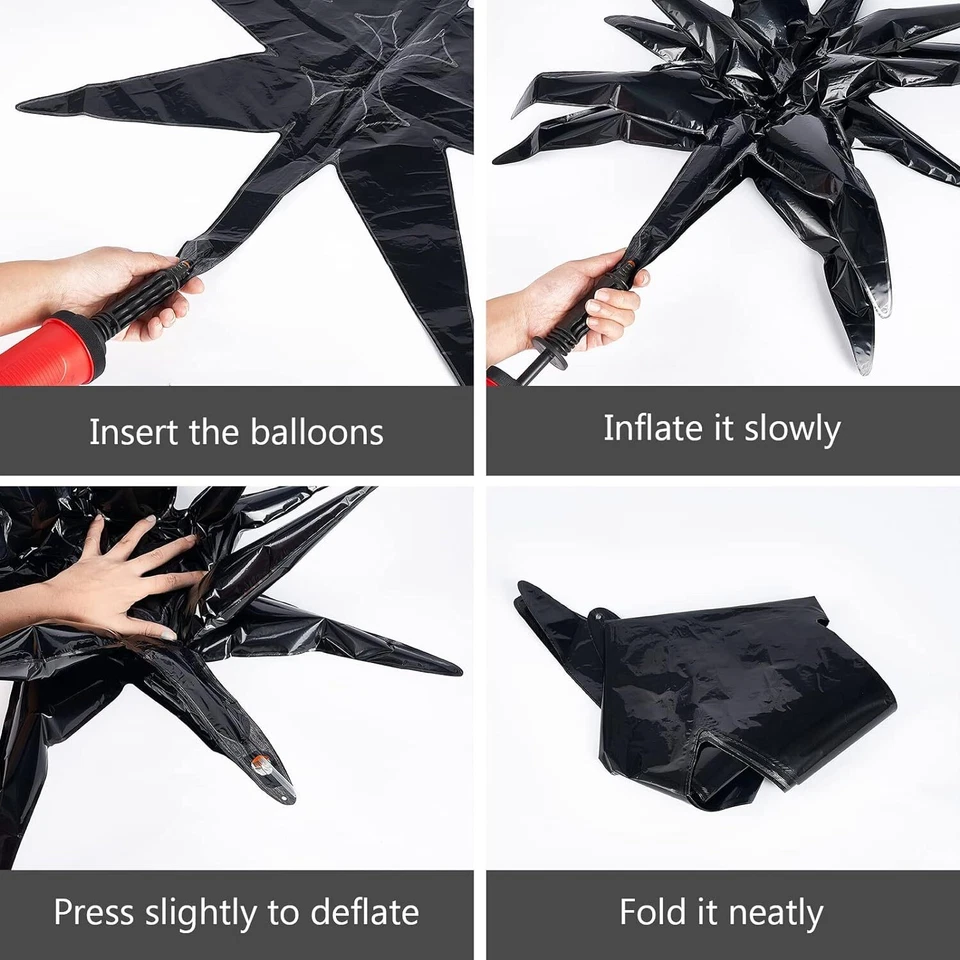 Insert the balloons

Inflate it slowly

Press slightly to deflate

Fold it neatly