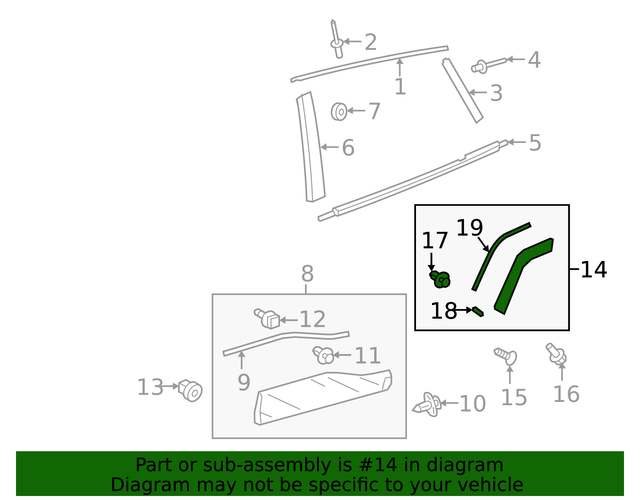 2
4
1
3
7
6
5
19
17
14
18
8
12
11
9
13
10
15
16

Part or sub-assembly is #14 in diagram
Diagram may not be specific to your vehicle