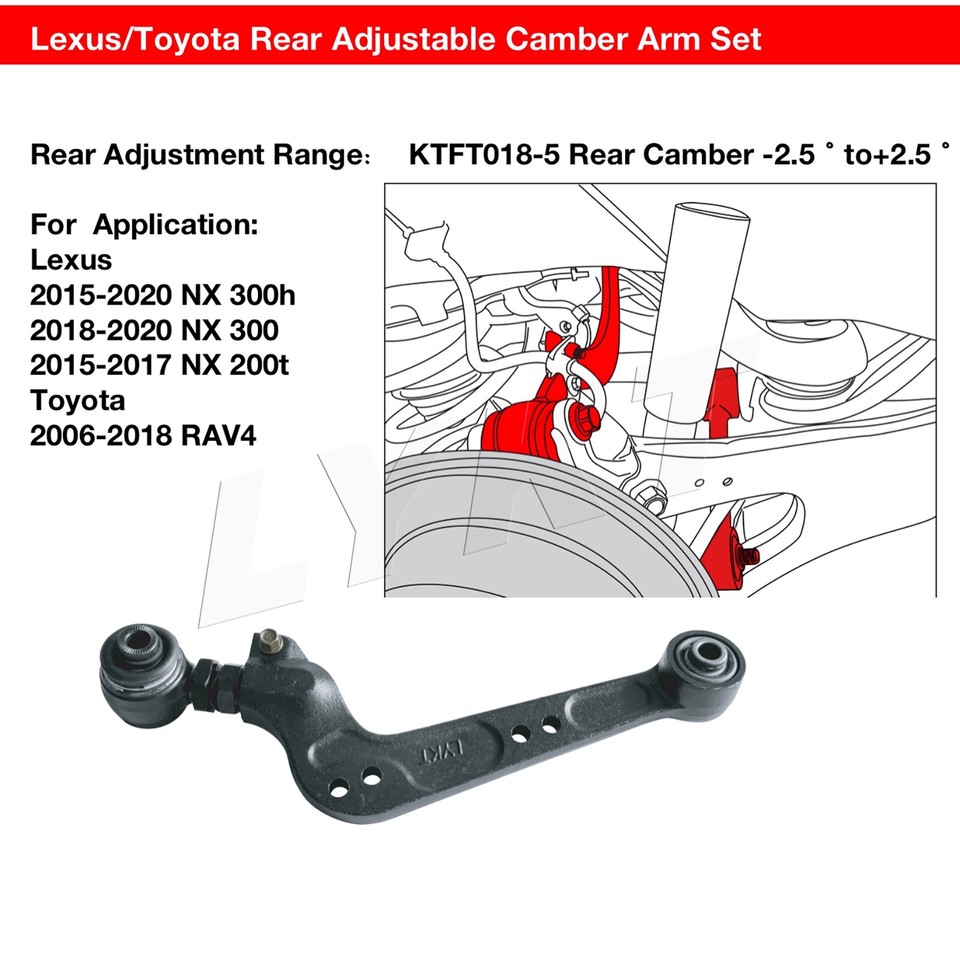 Lexus/Toyota Rear Adjustable Camber Arm Set

Rear Adjustment Range: KTFT018-5 Rear Camber -2.5 ° to+2.5 °

For Application:
Lexus
2015-2020 NX 300h
2018-2020 NX 300
2015-2017 NX 200t
Toyota
2006-2018 RAV4

LYKT

LYKT