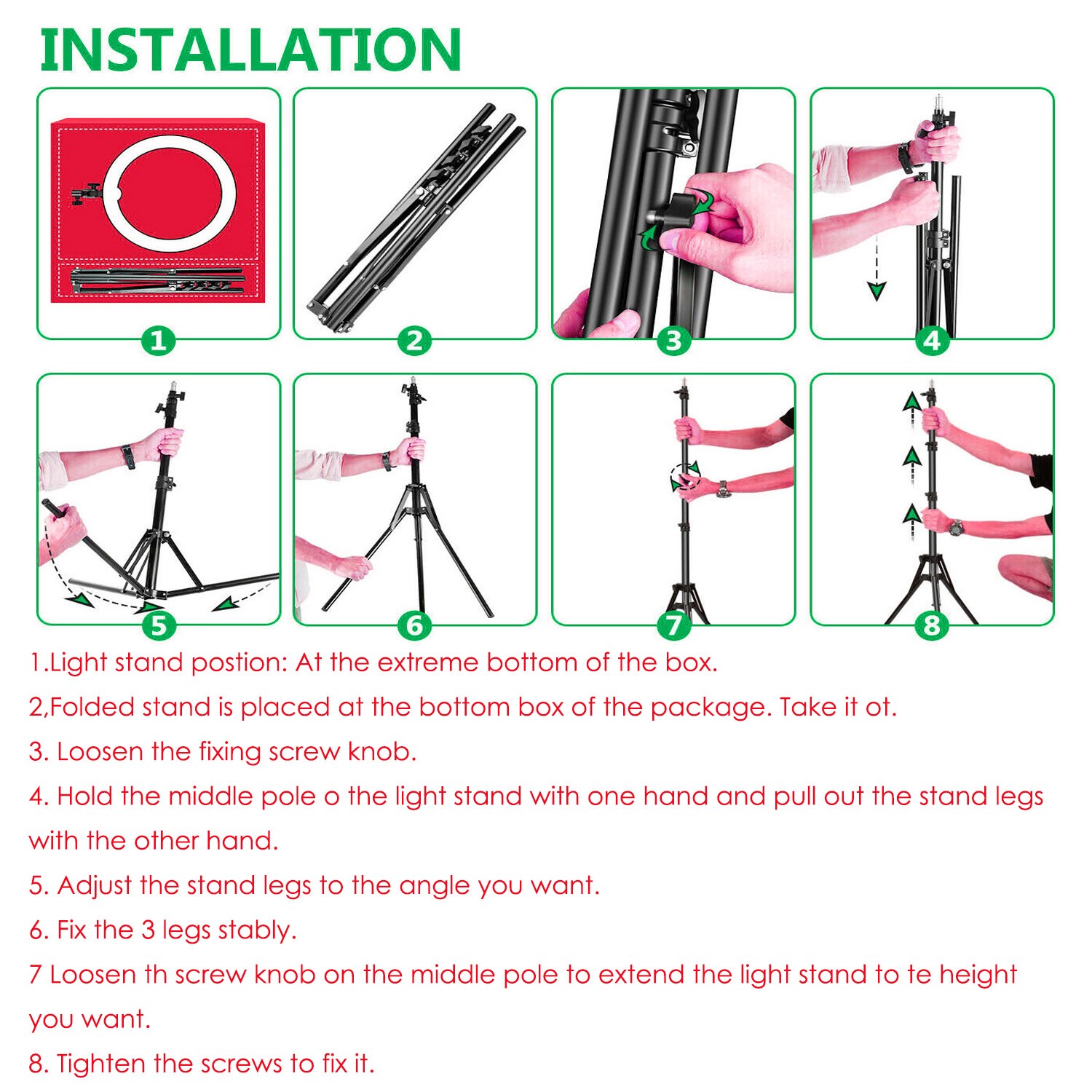 INSTALLATION

1

2

3

4

5

6

7

8

1.Light stand postion: At the extreme bottom of the box.

2,Folded stand is placed at the bottom box of the package. Take it ot.

3. Loosen the fixing screw knob.

4. Hold the middle pole o the light stand with one hand and pull out the stand legs with the other hand.

5. Adjust the stand legs to the angle you want.

6. Fix the 3 legs stably.

7 Loosen th screw knob on the middle pole to extend the light stand to te height you want.

8. Tighten the screws to fix it.