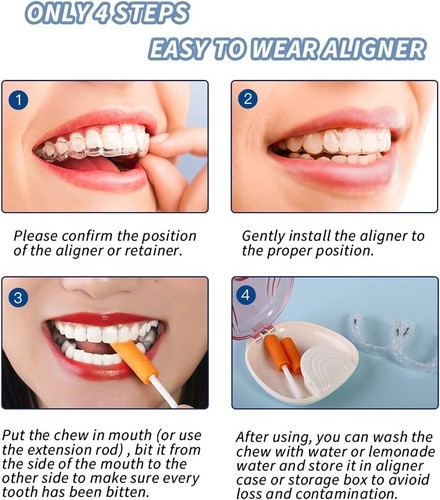 ONLY 4 STEPS

EASY TO WEAR ALIGNER

1

Please confirm the position of the aligner or retainer.

2

Gently install the aligner to the proper position.

3

Put the chew in mouth (or use the extension rod) , bit it from the side of the mouth to the other side to make sure every tooth has been bitten.

4

After using, you can wash the chew with water or lemonade water and store it in aligner case or storage box to avioid loss and contamination.