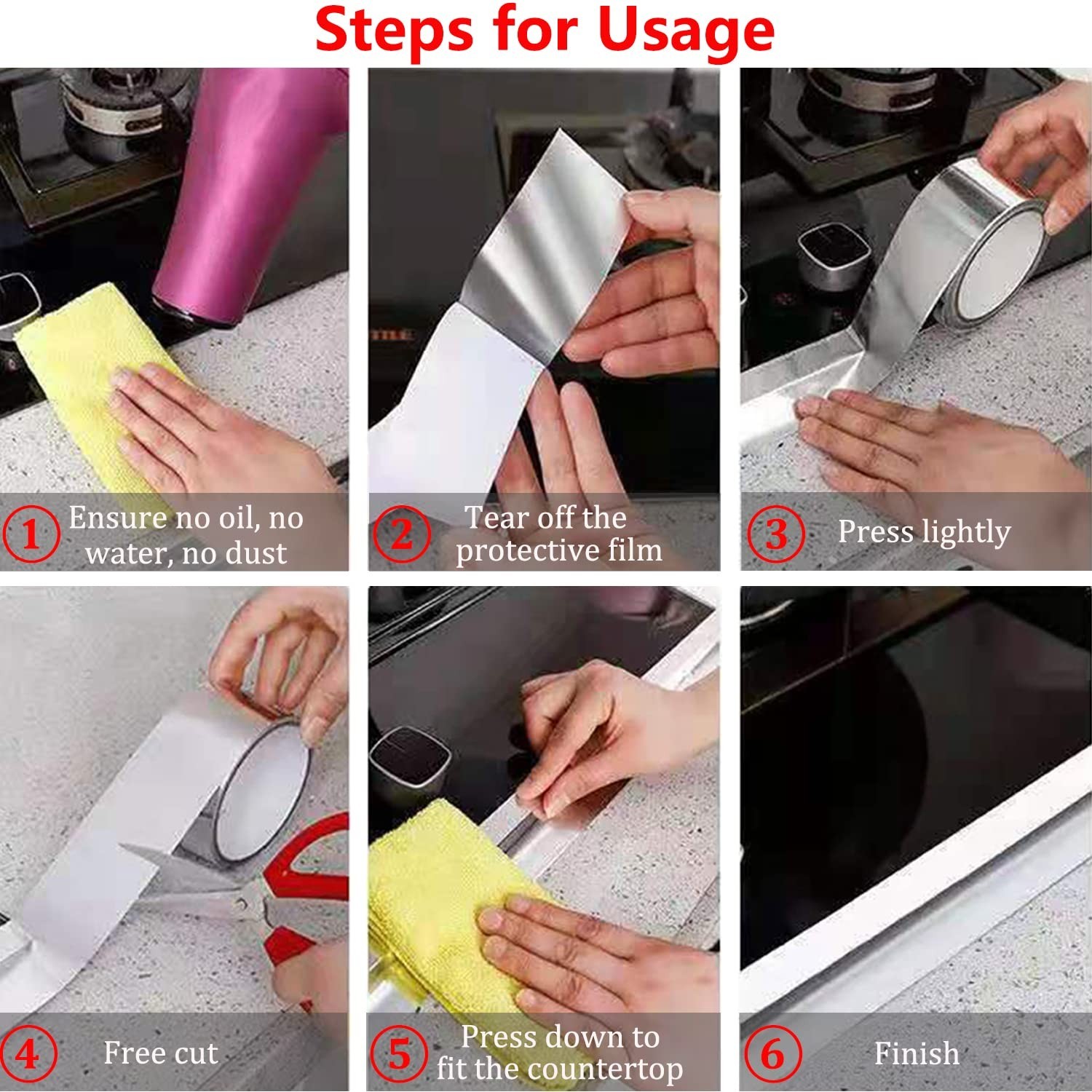 Steps for Usage

1 Ensure no oil, no water, no dust

2 Tear off the protective film

3 Press lightly

4 Free cut

5 Press down to fit the countertop

6 Finish