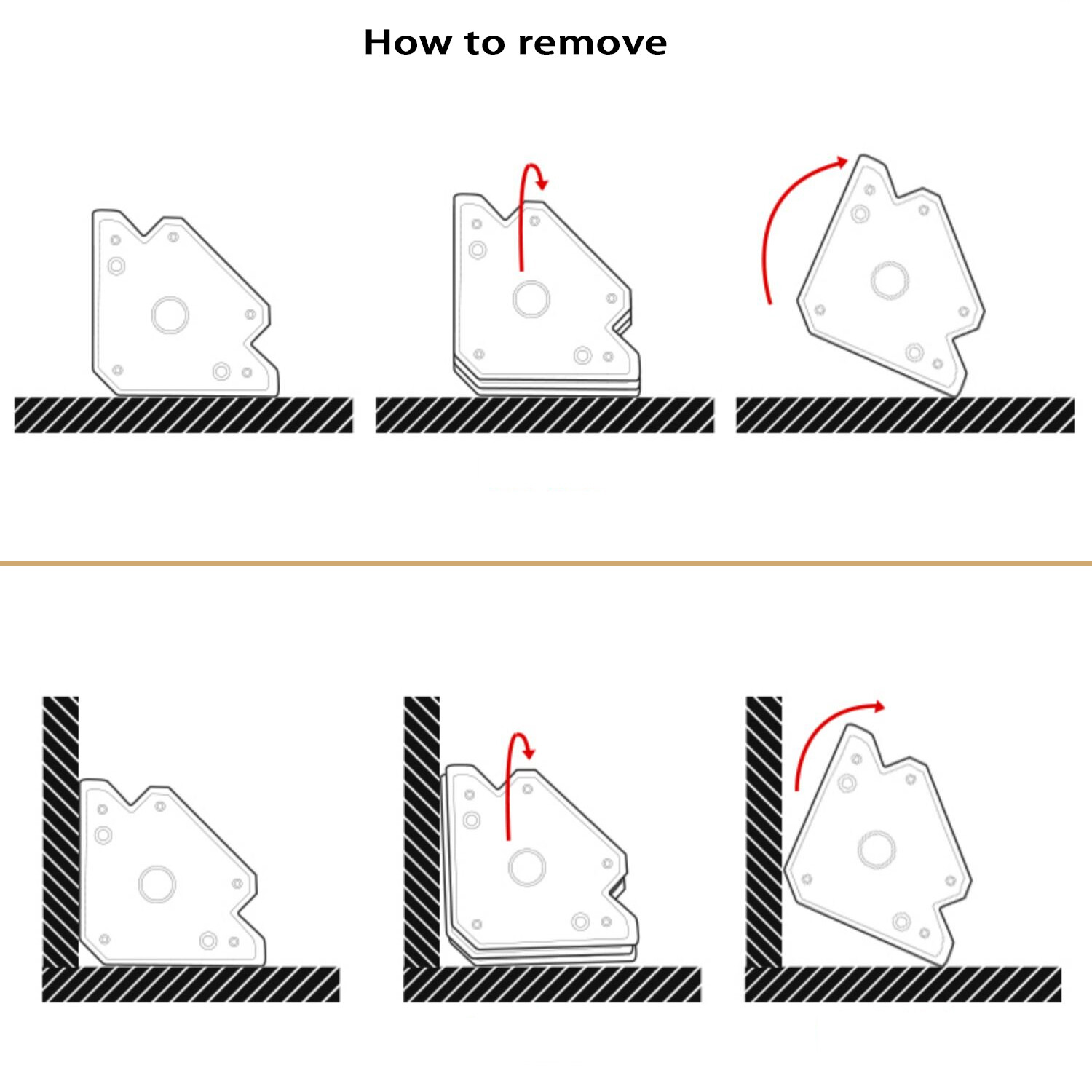 How to remove