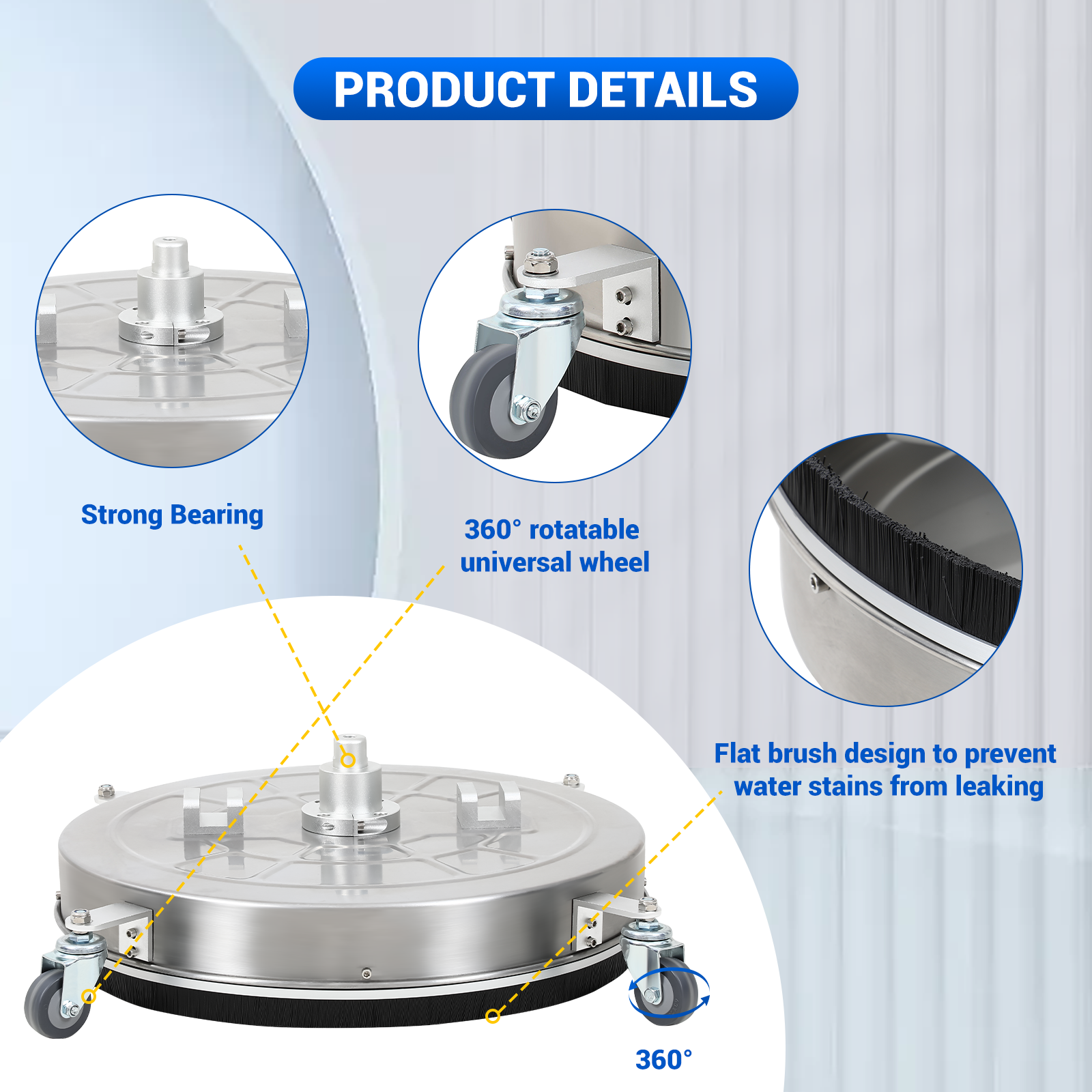 PRODUCT DETAILS

Strong Bearing

360° rotatable universal wheel

Flat brush design to prevent water stains from leaking

360°