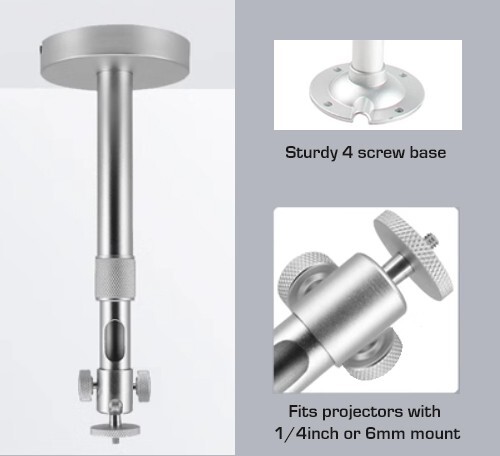 Sturdy 4 screw base

Fits projectors with 1/4inch or 6mm mount