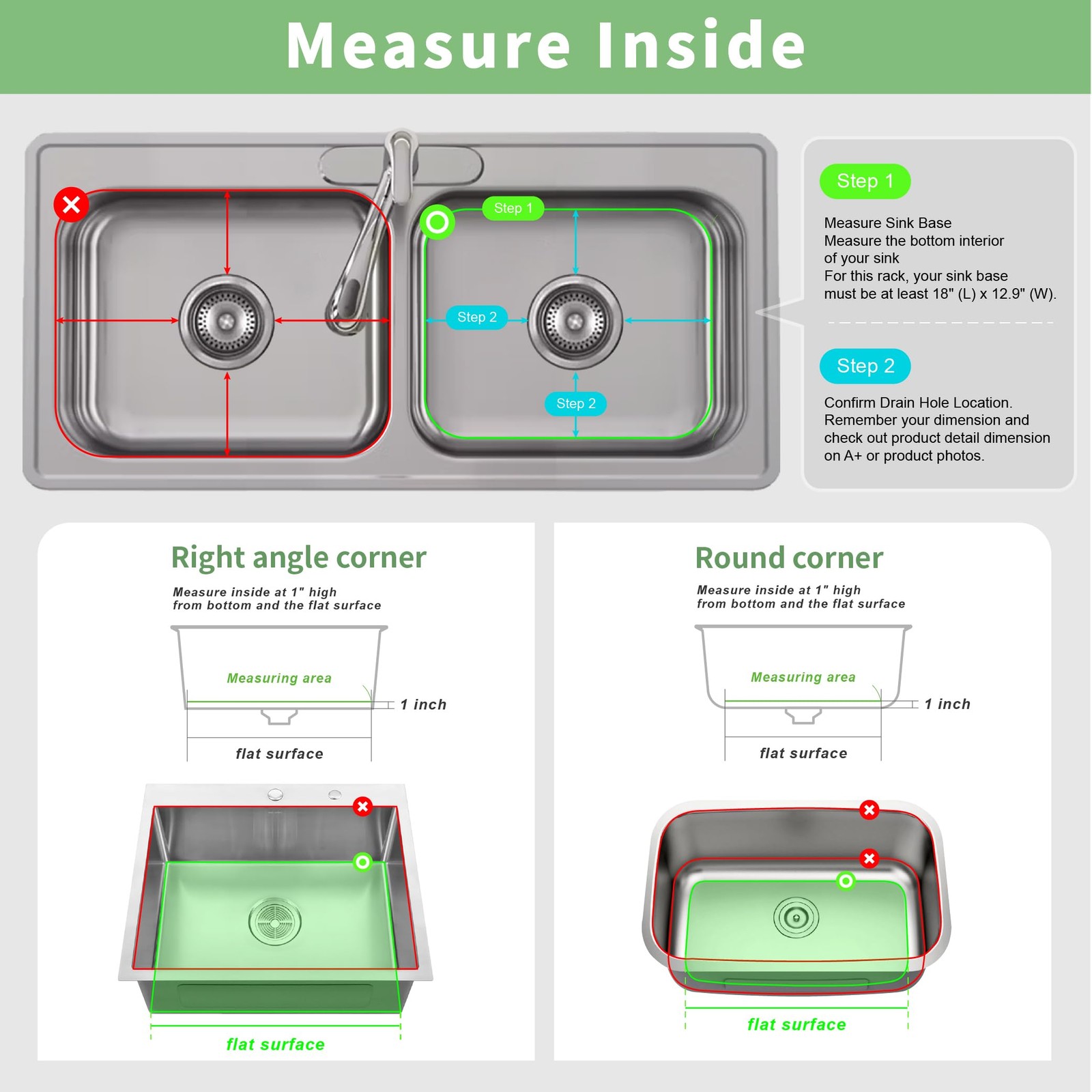 Measure Inside

Step 1

Step 2

Step 2

Step 1

Measure Sink Base
Measure the bottom interior of your sink
For this rack, your sink base must be at least 18" (L) x 12.9" (W).

Step 2

Confirm Drain Hole Location.
Remember your dimension and check out product detail dimension on A+ or product photos.

Right angle corner

Measure inside at 1" high from bottom and the flat surface

Measuring area

1 inch

flat surface

flat surface

Round corner

Measure inside at 1" high from bottom and the flat surface

Measuring area

1 inch

flat surface

flat surface