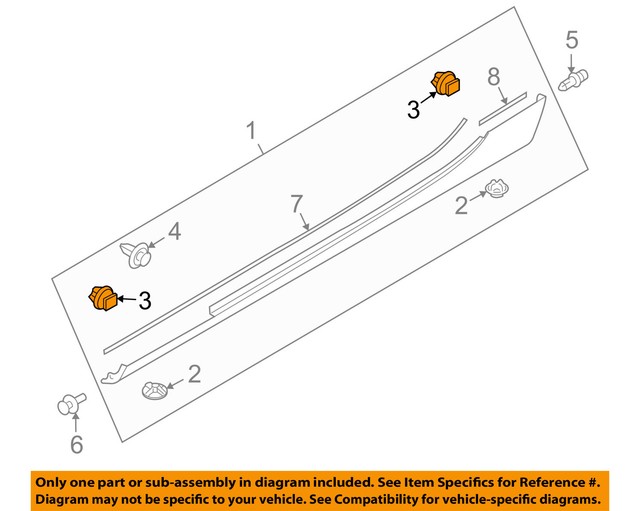 5
8
3
1
7
2
4
3
2
6

Only one part or sub-assembly in diagram included. See Item Specifics for Reference #.
Diagram may not be specific to your vehicle. See Compatibility for vehicle-specific diagrams.