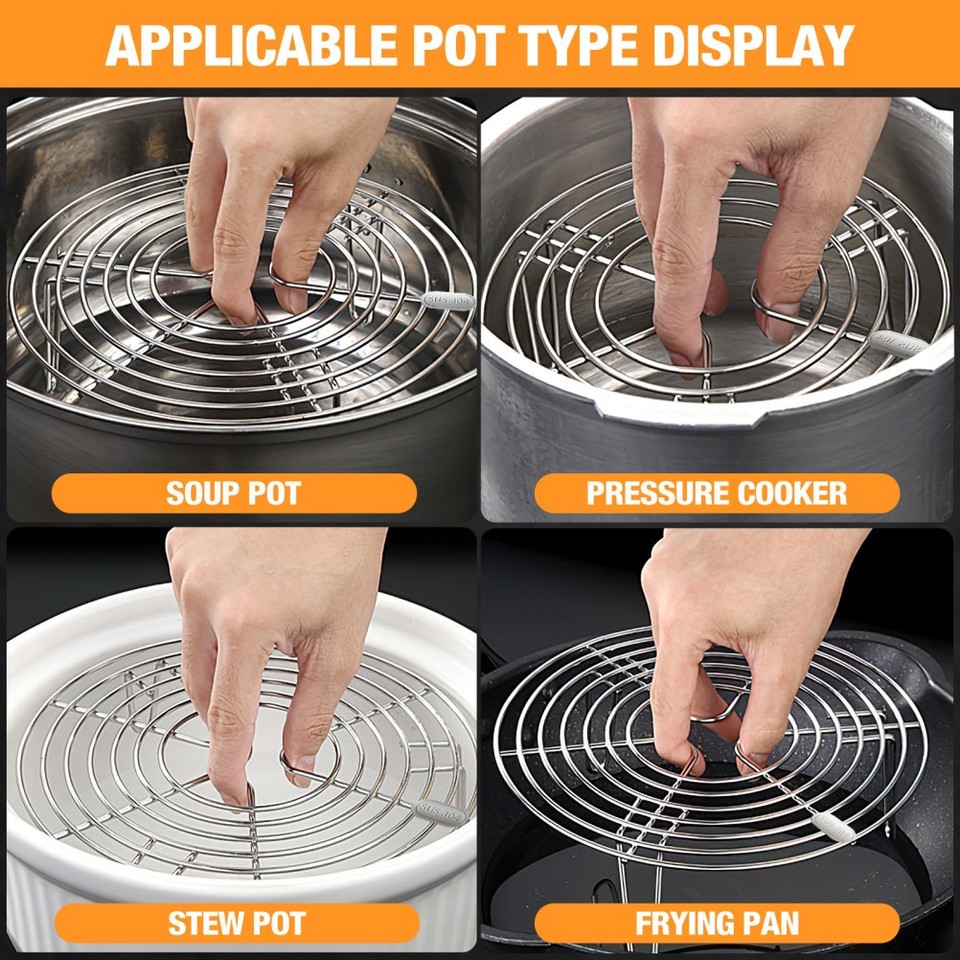 APPLICABLE POT TYPE DISPLAY

SOUP POT

PRESSURE COOKER

STEW POT

FRYING PAN