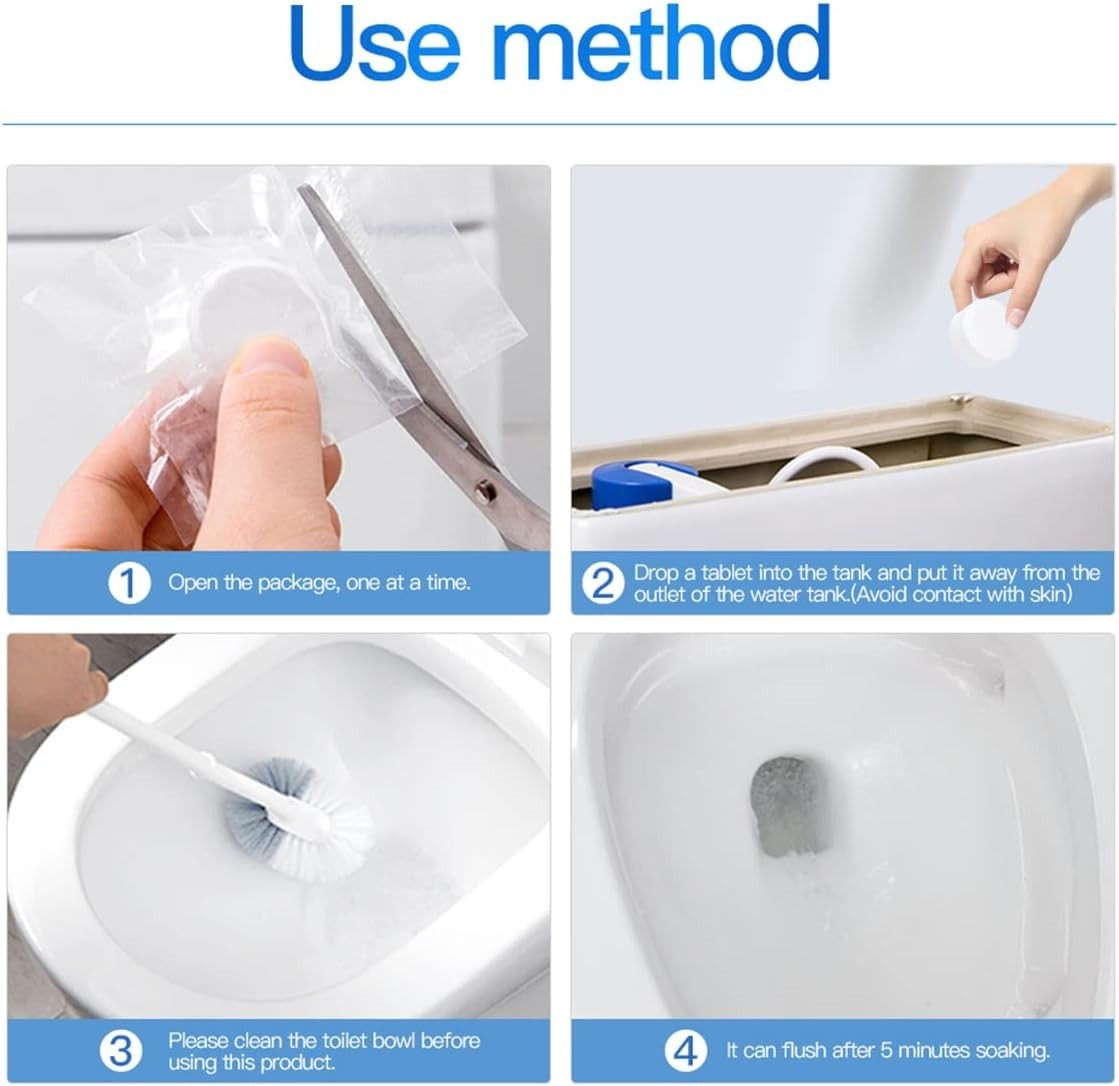 Use method

1 Open the package, one at a time.

2 Drop a tablet into the tank and put it away from the outlet of the water tank.(Avoid contact with skin)

3 Please clean the toilet bowl before using this product.

4 It can flush after 5 minutes soaking.