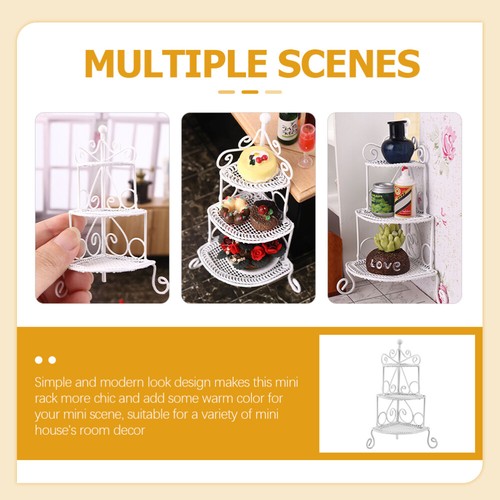 MULTIPLE SCENES

love

Simple and modern look design makes this mini rack more chic and add some warm color for your mini scene, suitable for a variety of mini house's room decor