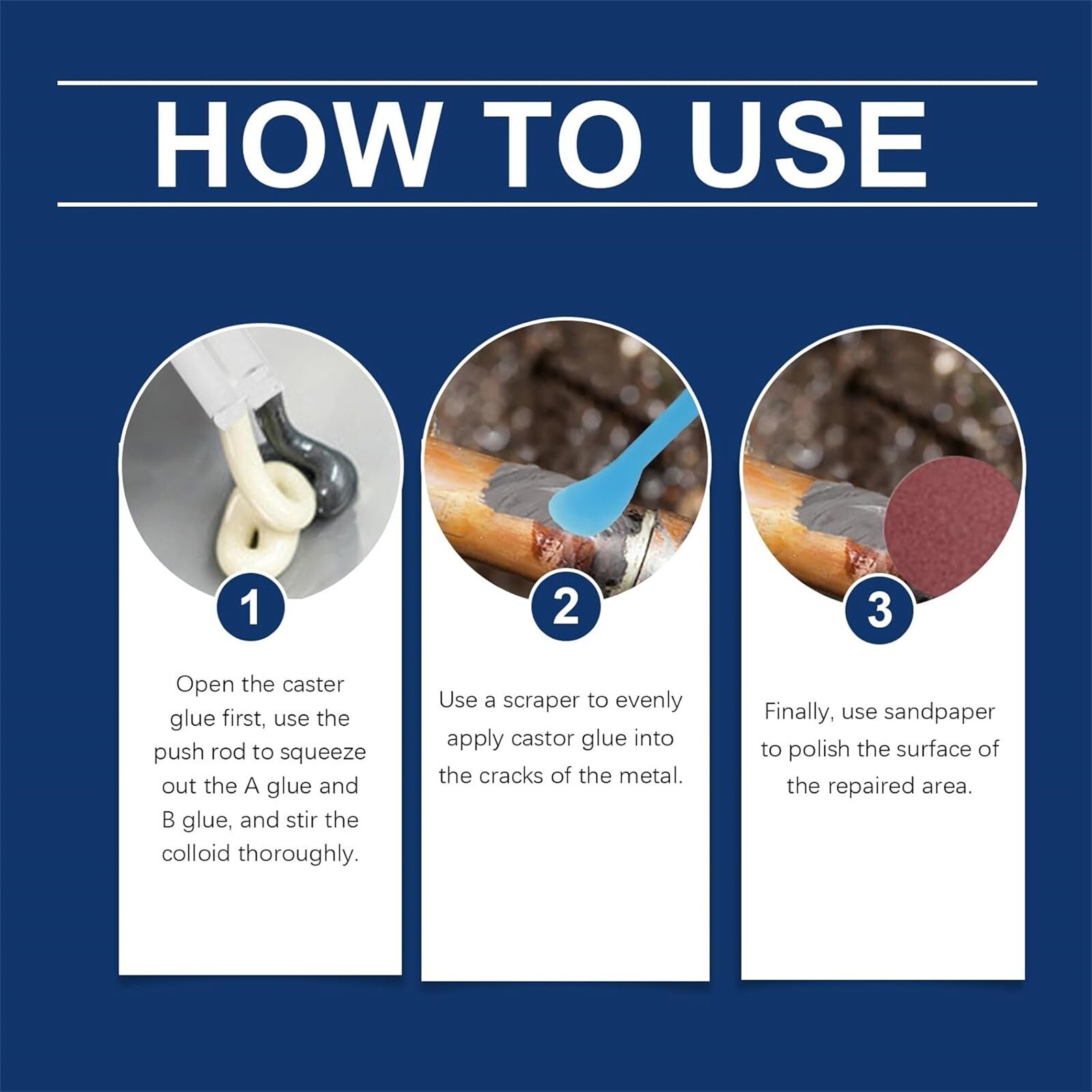 HOW TO USE

1

Open the caster glue first, use the push rod to squeeze out the A glue and B glue, and stir the colloid thoroughly.

2

Use a scraper to evenly apply castor glue into the cracks of the metal.

3

Finally, use sandpaper to polish the surface of the repaired area.