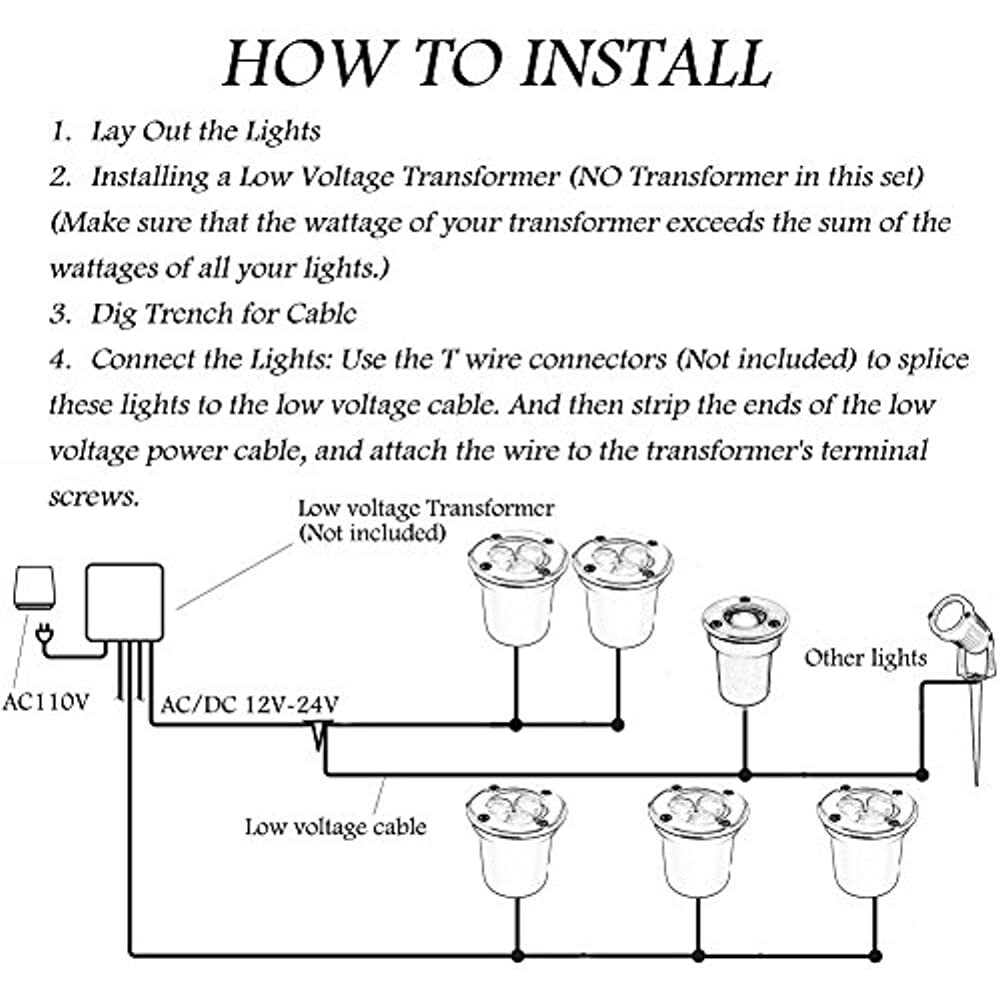 HOW TO INSTALL

1. Lay Out the Lights

2. Installing a Low Voltage Transformer (NO Transformer in this set) (Make sure that the wattage of your transformer exceeds the sum of the wattages of all your lights.)

3. Dig Trench for Cable

4. Connect the Lights: Use the T wire connectors (Not included) to splice these lights to the low voltage cable. And then strip the ends of the low voltage power cable, and attach the wire to the transformer's terminal screws.

Low voltage Transformer (Not included)

AC110V

AC/DC 12V-24V

Other lights

Low voltage cable