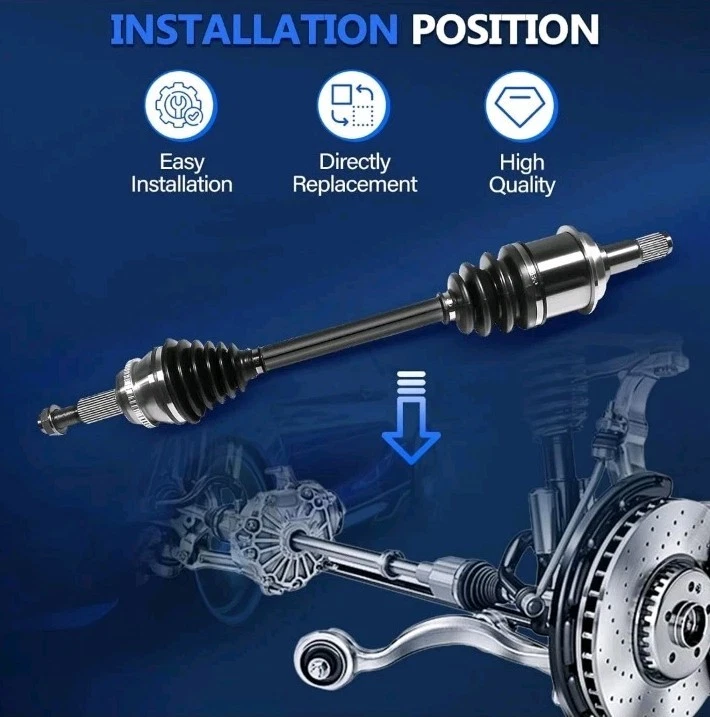 INSTALLATION POSITION

Easy Installation

Directly Replacement

High Quality