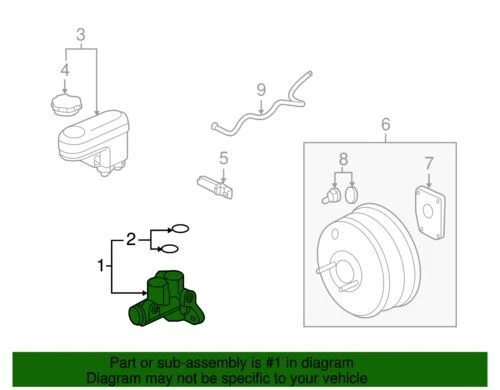 3
4
9
6
5
8
7
2
1

Part or sub-assembly is #1 in diagram
Diagram may not be specific to your vehicle