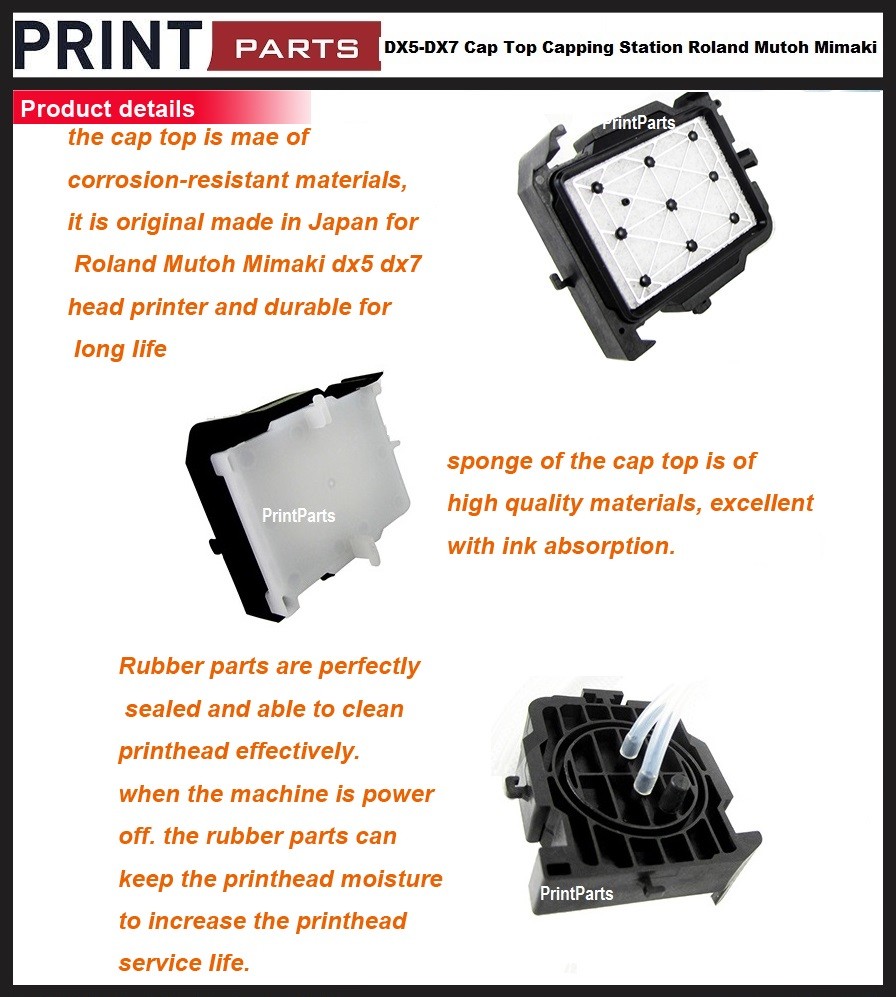 PRINT PARTS DX5-DX7 Cap Top Capping Station Roland Mutoh Mimaki

Product details

the cap top is mae of corrosion-resistant materials, it is original made in Japan for Roland Mutoh Mimaki dx5 dx7 head printer and durable for long life

PrintParts

PrintParts

sponge of the cap top is of high quality materials, excellent with ink absorption.

Rubber parts are perfectly sealed and able to clean printhead effectively. when the machine is power off. the rubber parts can keep the printhead moisture to increase the printhead service life.

PrintParts