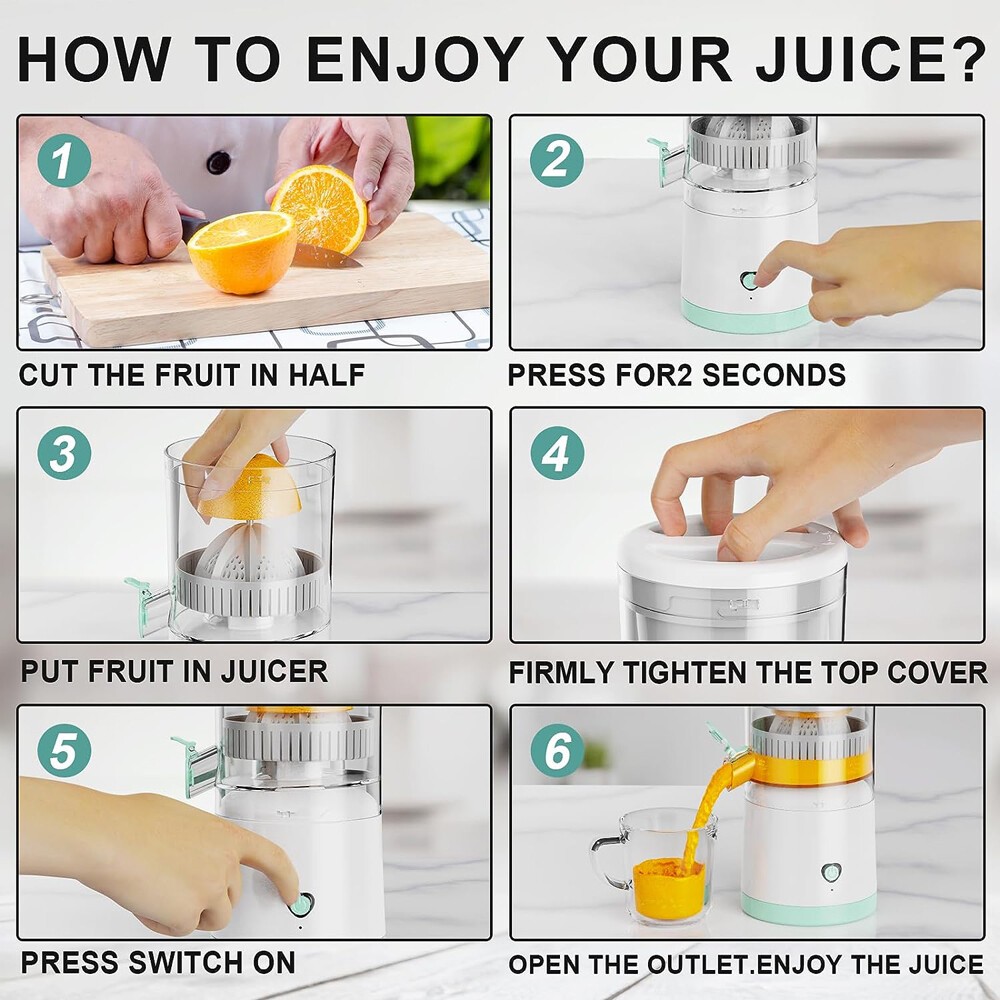 HOW TO ENJOY YOUR JUICE?

1
CUT THE FRUIT IN HALF

2
PRESS FOR2 SECONDS

3
PUT FRUIT IN JUICER

4
FIRMLY TIGHTEN THE TOP COVER

5
PRESS SWITCH ON

6
OPEN THE OUTLET.ENJOY THE JUICE