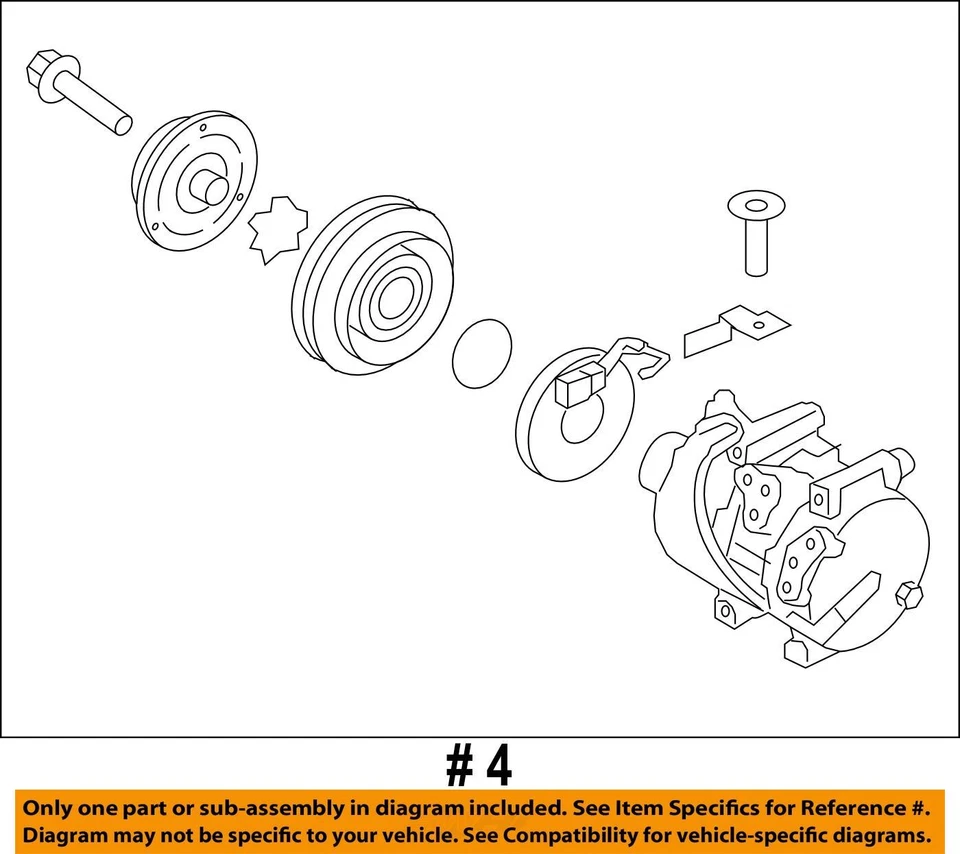 # 4

Only one part or sub-assembly in diagram included. See Item Specifics for Reference #. Diagram may not be specific to your vehicle. See Compatibility for vehicle-specific diagrams.