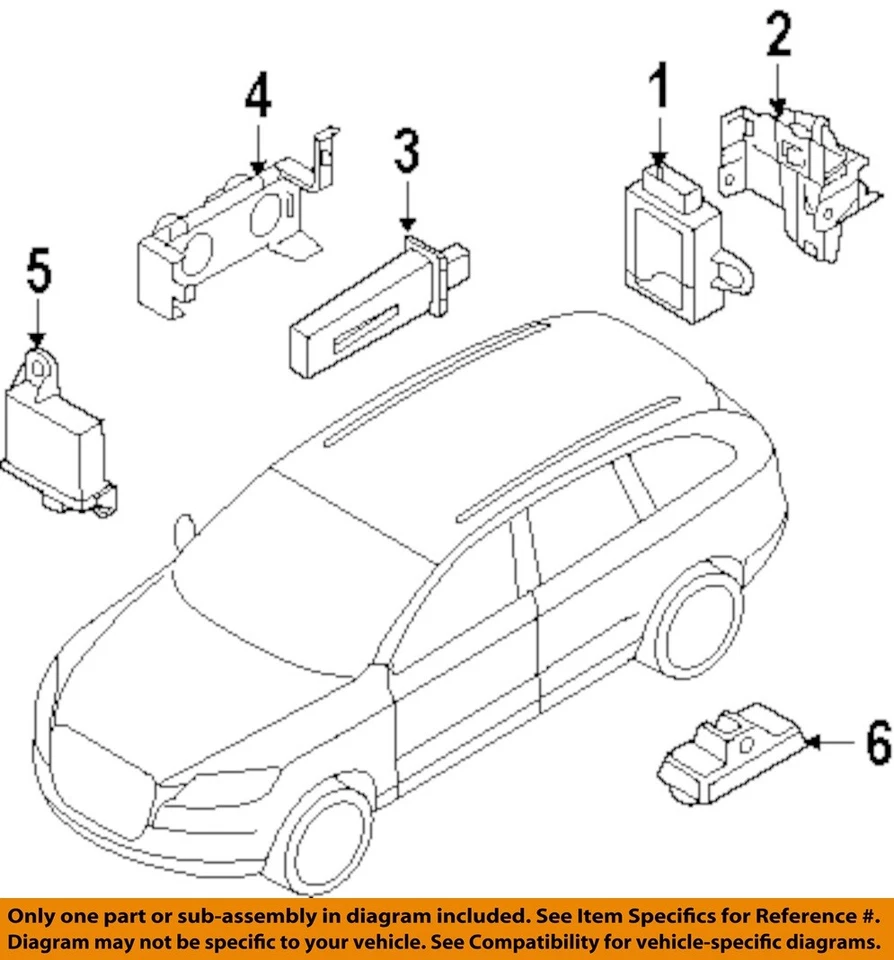 4
3
1
2
5
6

Only one part or sub-assembly in diagram included. See Item Specifics for Reference #.
Diagram may not be specific to your vehicle. See Compatibility for vehicle-specific diagrams.