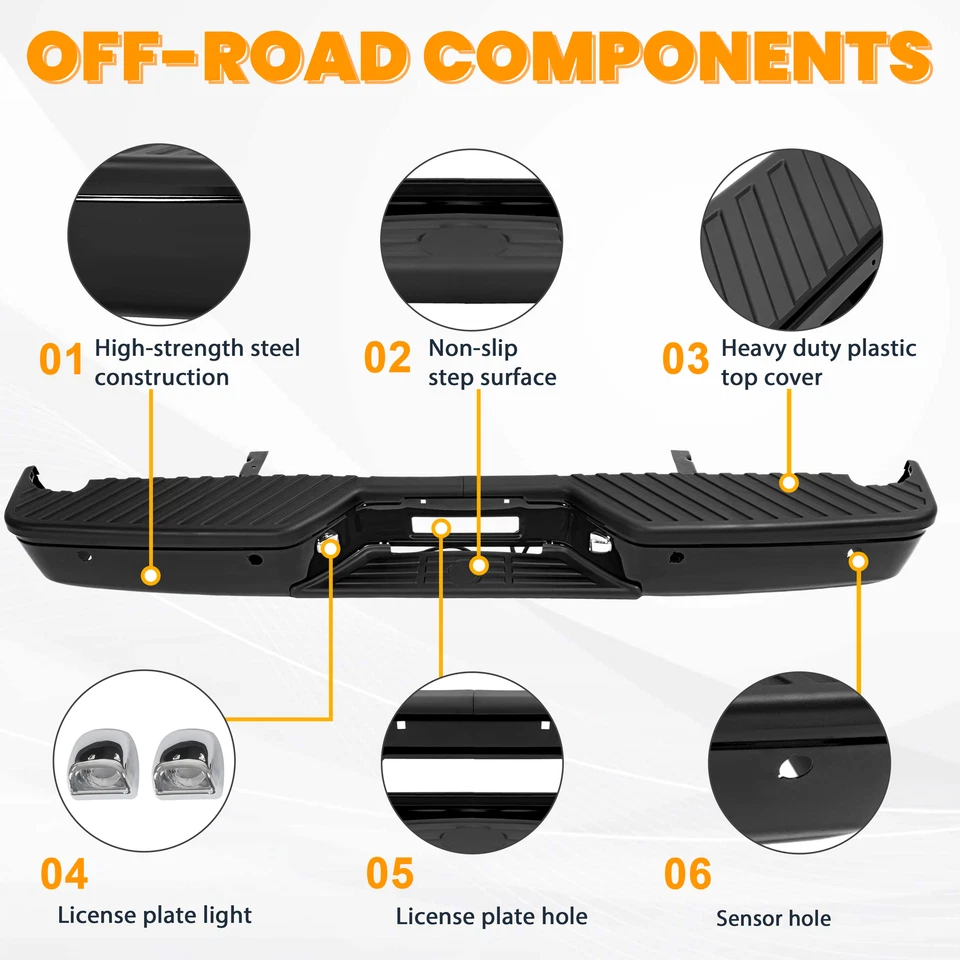 OFF-ROAD COMPONENTS

01 High-strength steel construction

02 Non-slip step surface

03 Heavy duty plastic top cover

04

License plate light

05

License plate hole

06

Sensor hole