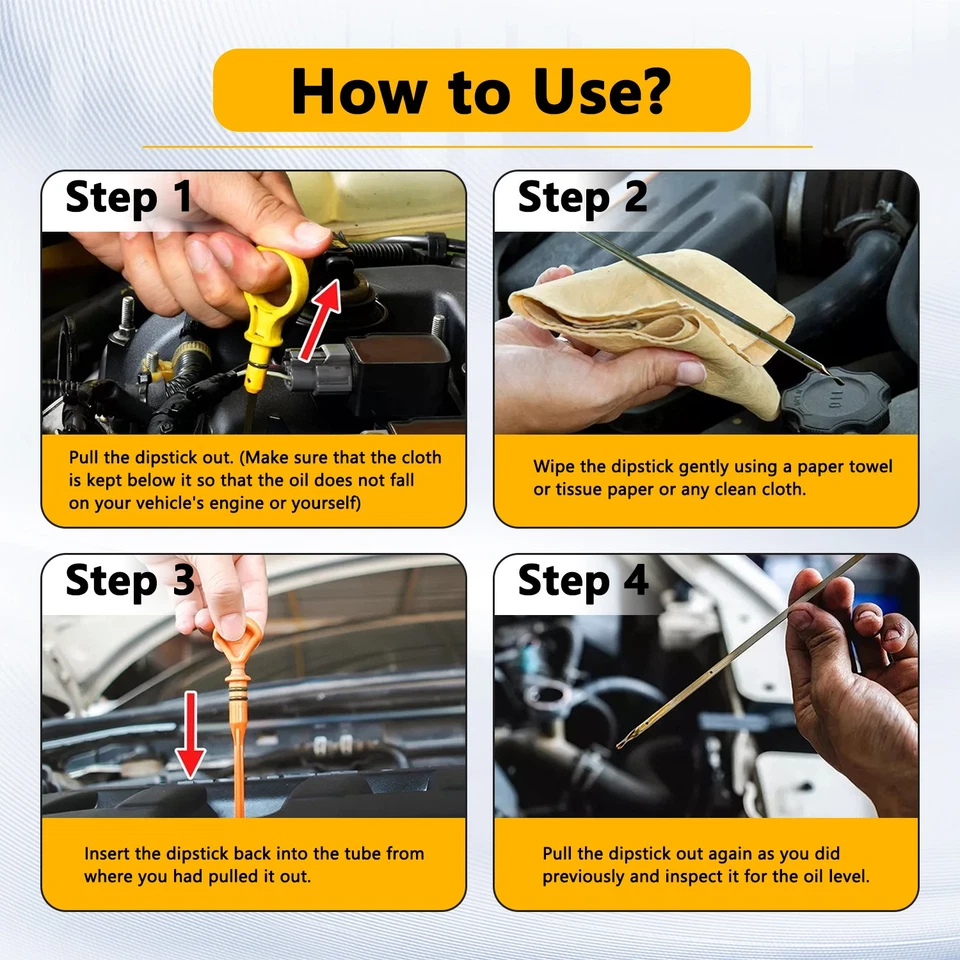 How to Use?

Step 1

Pull the dipstick out. (Make sure that the cloth is kept below it so that the oil does not fall on your vehicle's engine or yourself)

Step 2

Wipe the dipstick gently using a paper towel or tissue paper or any clean cloth.

Step 3

Insert the dipstick back into the tube from where you had pulled it out.

Step 4

Pull the dipstick out again as you did previously and inspect it for the oil level.