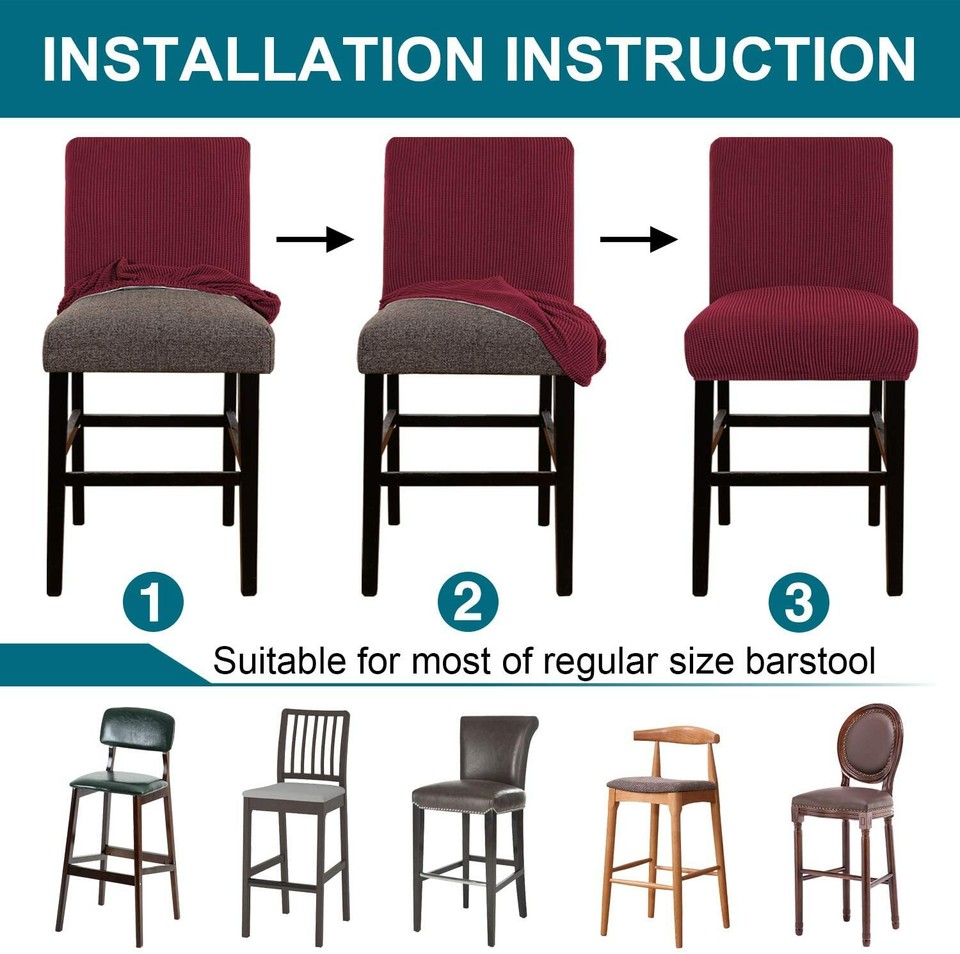 INSTALLATION INSTRUCTION

1

2

3

Suitable for most of regular size barstool