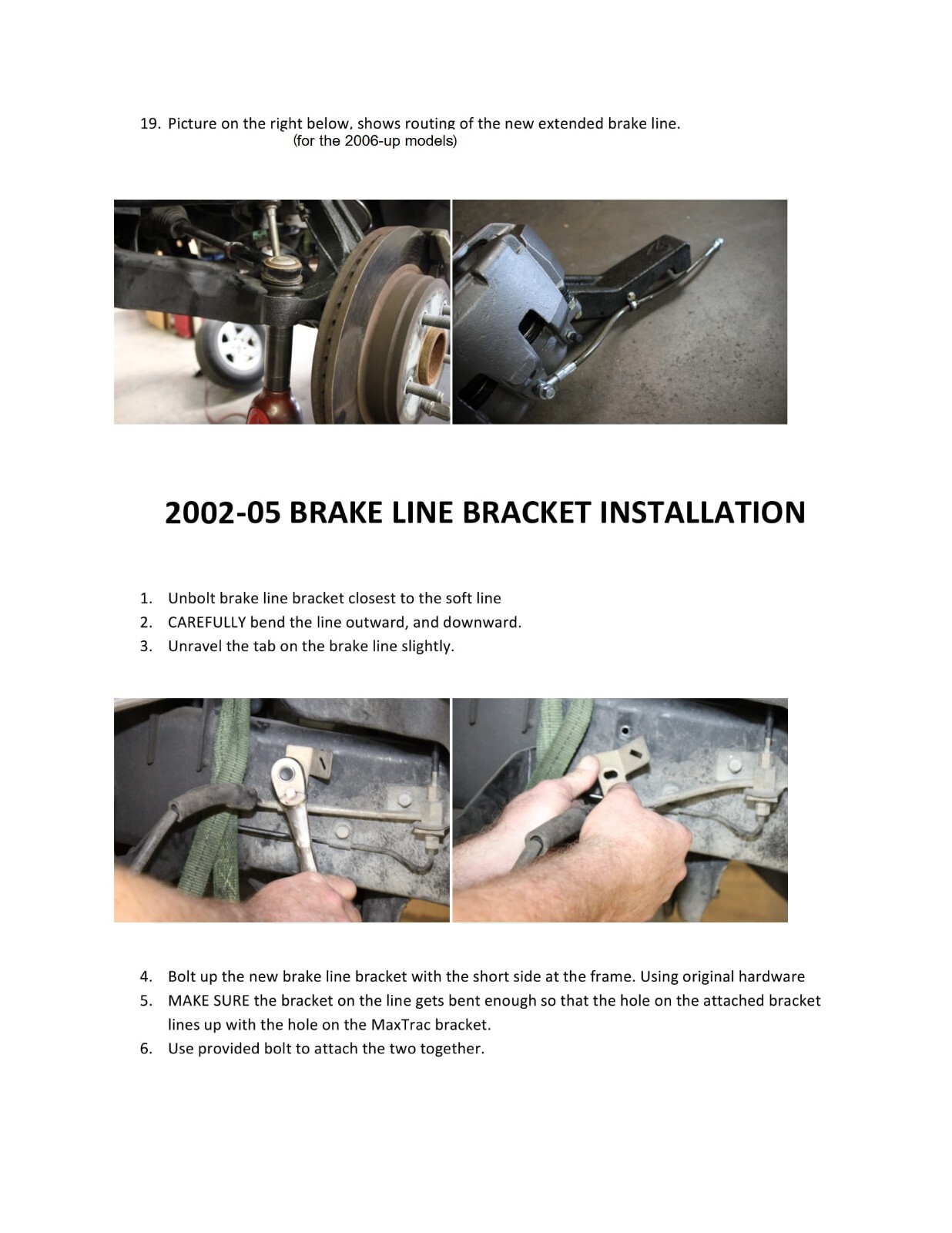 19. Picture on the right below, shows routing of the new extended brake line.
(for the 2006-up models)

2002-05 BRAKE LINE BRACKET INSTALLATION

1. Unbolt brake line bracket closest to the soft line
2. CAREFULLY bend the line outward, and downward.
3. Unravel the tab on the brake line slightly.

4. Bolt up the new brake line bracket with the short side at the frame. Using original hardware
5. MAKE SURE the bracket on the line gets bent enough so that the hole on the attached bracket lines up with the hole on the MaxTrac bracket.
6. Use provided bolt to attach the two together.