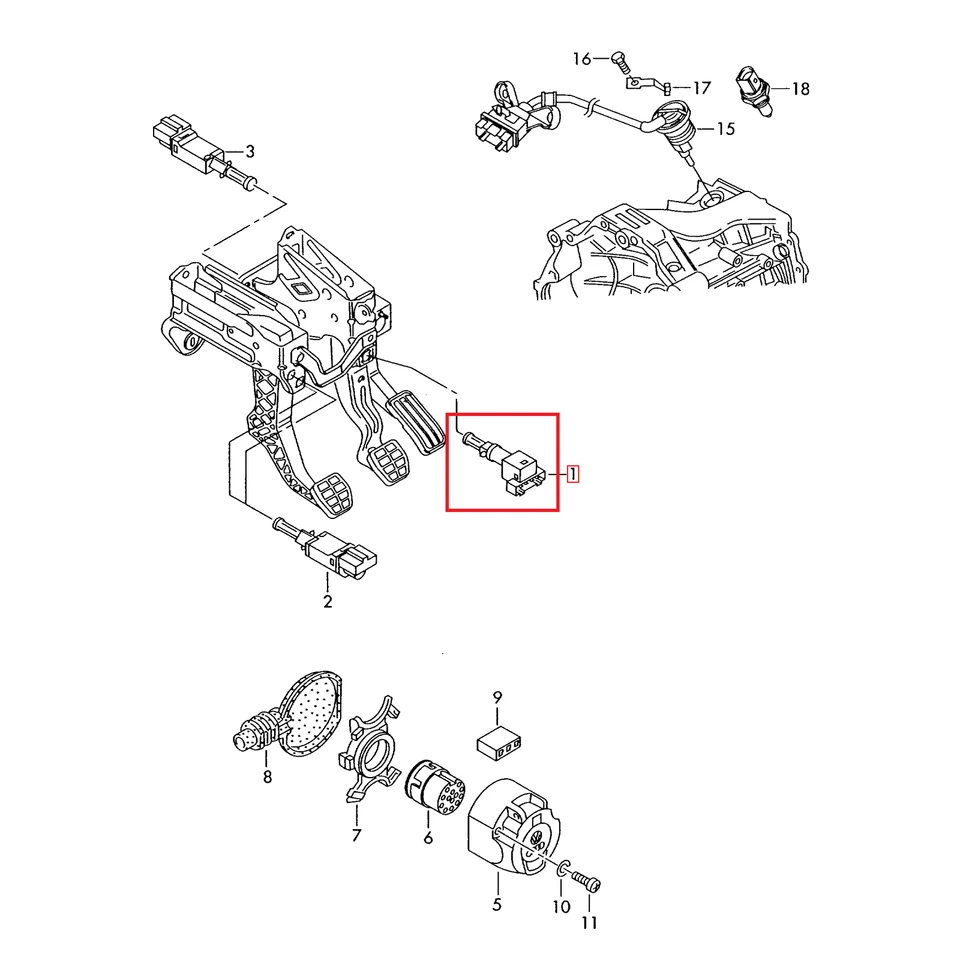 16
17
18
15
3
1
2
9
8
7
6
5
10
11