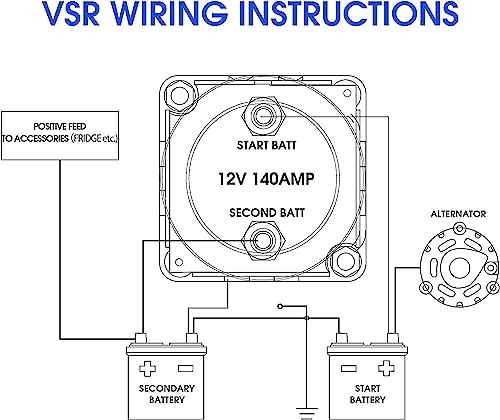 VSR WIRING INSTRUCTIONS

POSITIVE FEED
TO ACCESSORIES (FRIDGE etc.)

START BATT

12V 140AMP

SECOND BATT

ALTERNATOR

SECONDARY BATTERY

START BATTERY