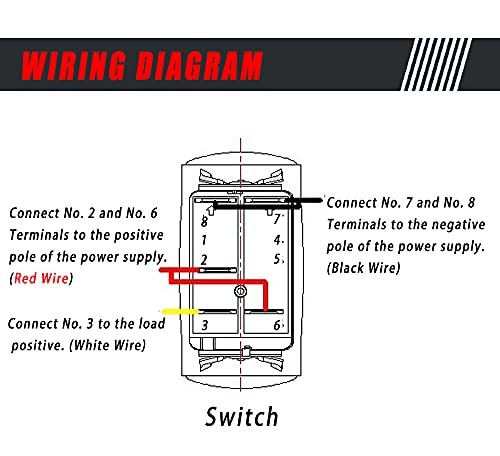 WIRING DIAGRAM

Connect No. 2 and No. 6 Terminals to the positive pole of the power supply. (Red Wire)

Connect No. 3 to the load positive. (White Wire)

8
1
2
3

7
4
5
6

Connect No. 7 and No. 8 Terminals to the negative pole of the power supply. (Black Wire)

Switch