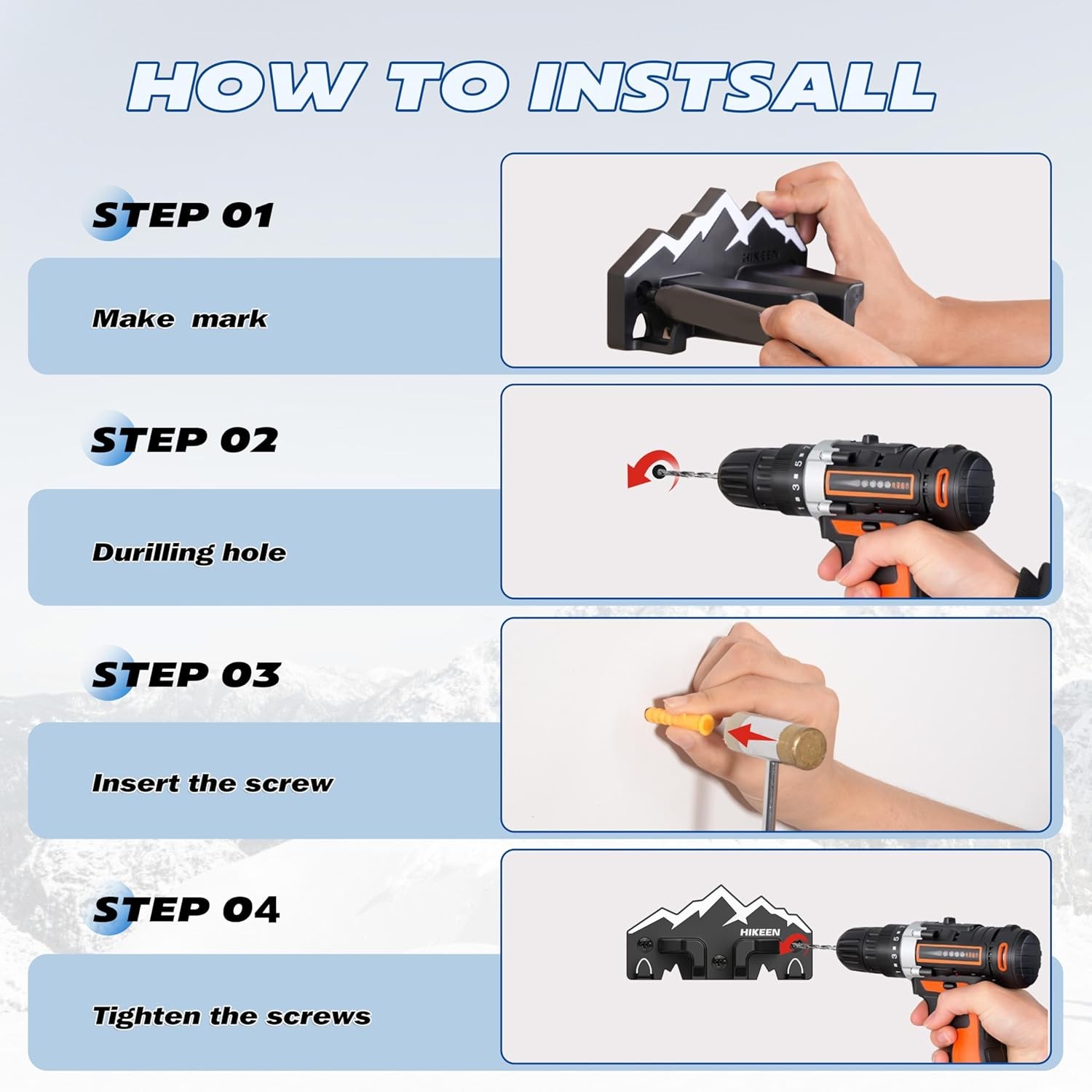 HOW TO INSTSALL

STEP 01

Make mark

HIKEEN

STEP 02

Durilling hole

STEP 03

Insert the screw

STEP 04

Tighten the screws

HIKEEN