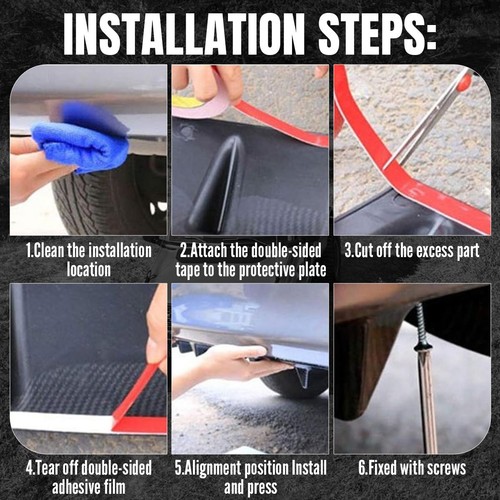 INSTALLATION STEPS:

1.Clean the installation location

2.Attach the double-sided tape to the protective plate

3.Cut off the excess part

4.Tear off double-sided adhesive film

5.Alignment position Install and press

6.Fixed with screws