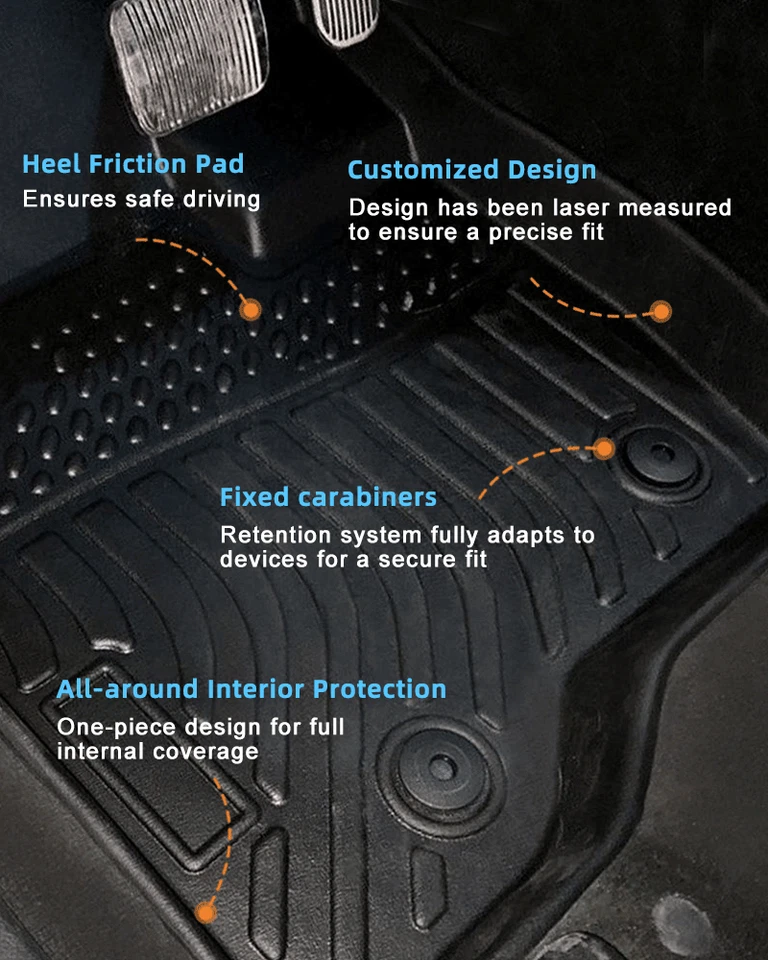 Heel Friction Pad
Ensures safe driving

Customized Design
Design has been laser measured to ensure a precise fit

Fixed carabiners
Retention system fully adapts to devices for a secure fit

All-around Interior Protection
One-piece design for full internal coverage