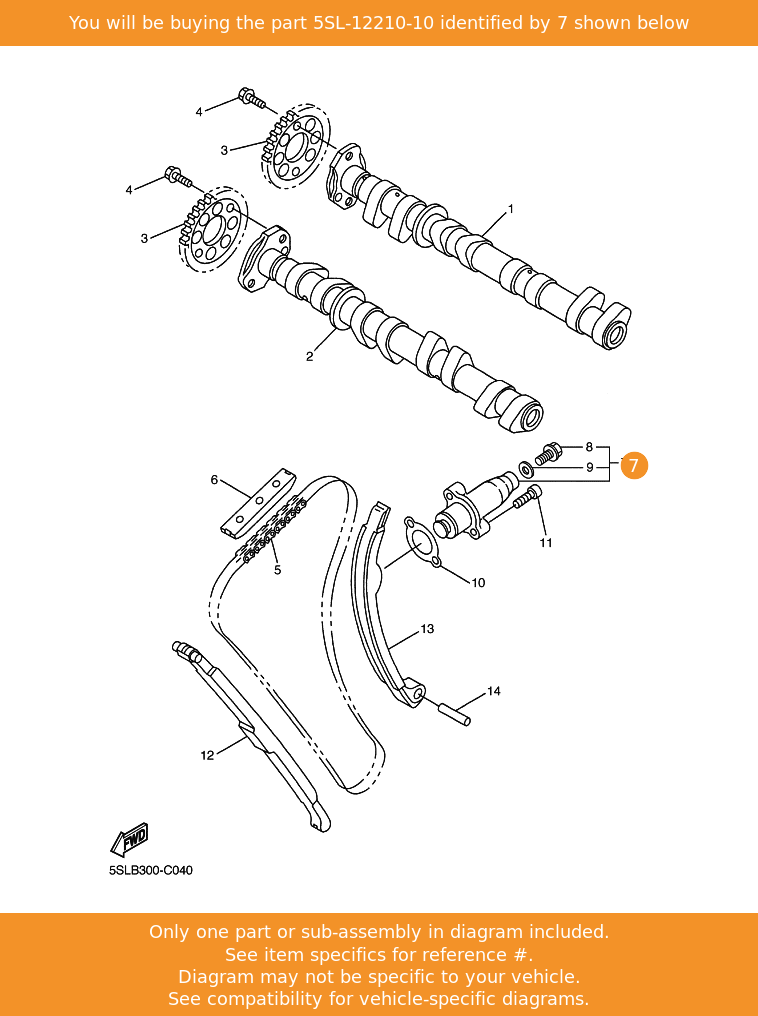 You will be buying the part 5SL-12210-10 identified by 7 shown below

4
3
4
3
1
2
8
9
7
6
5
11
10
13
14
12
FWD
5SLB300-C040

Only one part or sub-assembly in diagram included.
See item specifics for reference #.
Diagram may not be specific to your vehicle.
See compatibility for vehicle-specific diagrams.