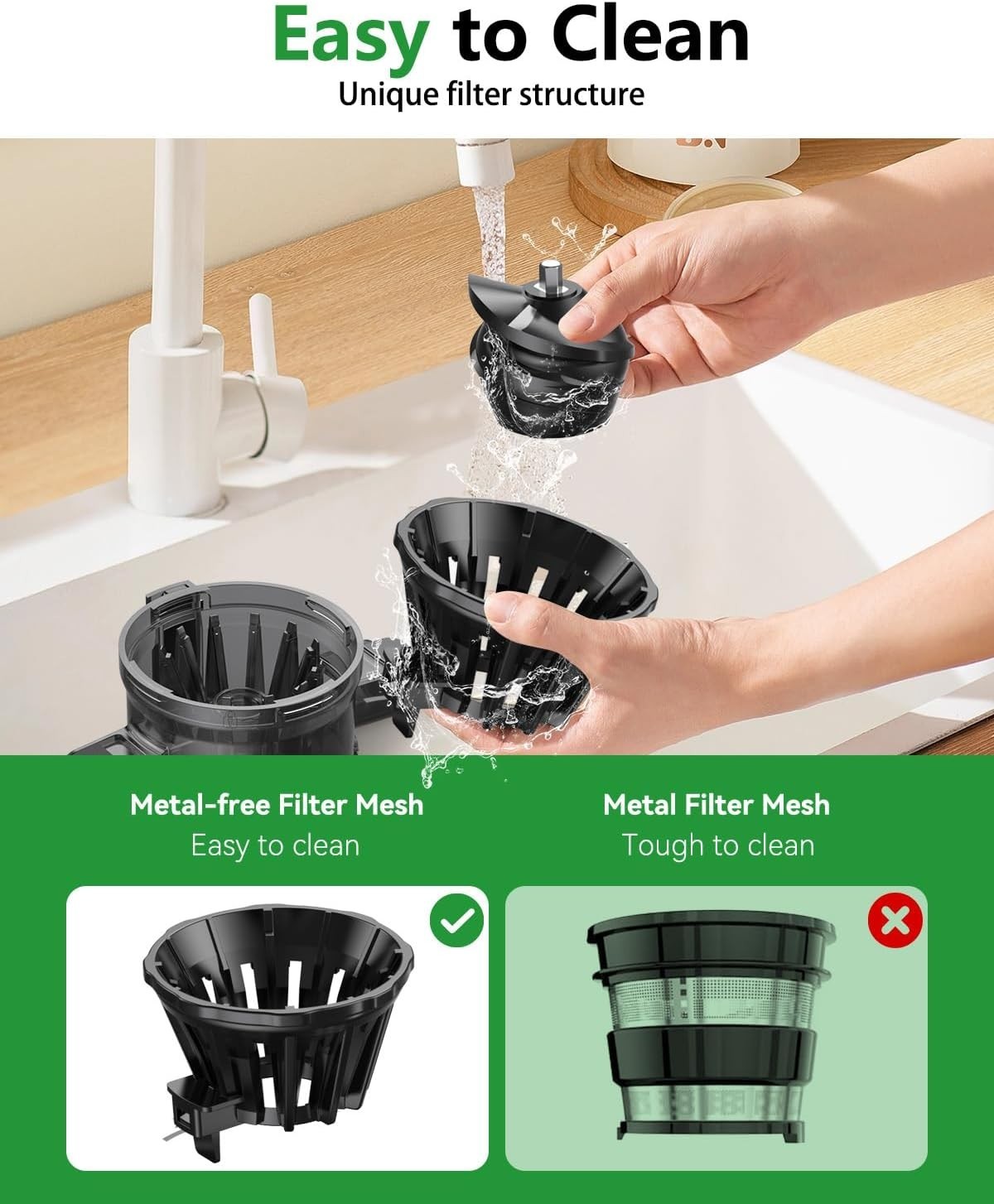 Easy to Clean
Unique filter structure

Metal-free Filter Mesh
Easy to clean

Metal Filter Mesh
Tough to clean