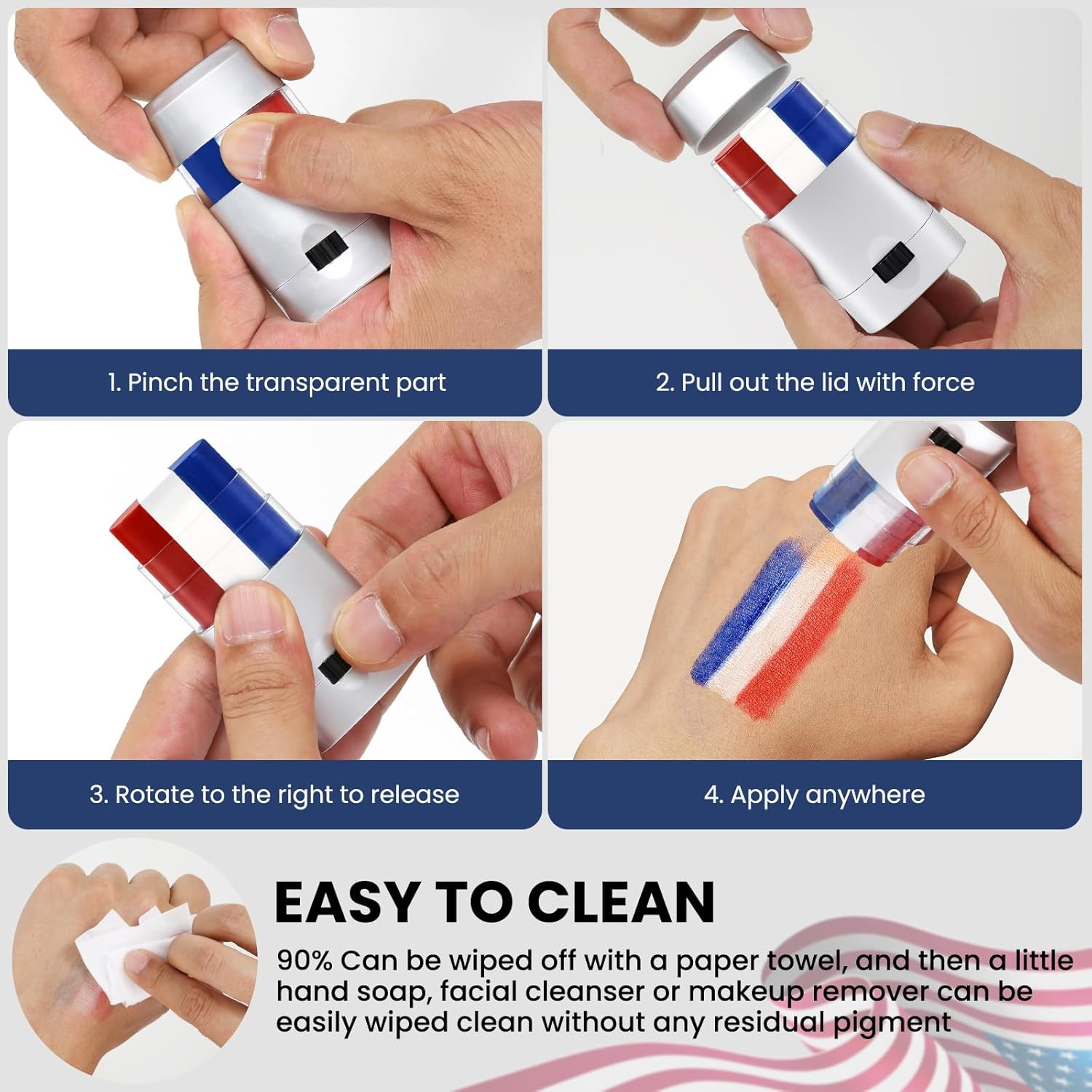 1. Pinch the transparent part

2. Pull out the lid with force

3. Rotate to the right to release

4. Apply anywhere

EASY TO CLEAN

90% Can be wiped off with a paper towel, and then a little hand soap, facial cleanser or makeup remover can be easily wiped clean without any residual pigment