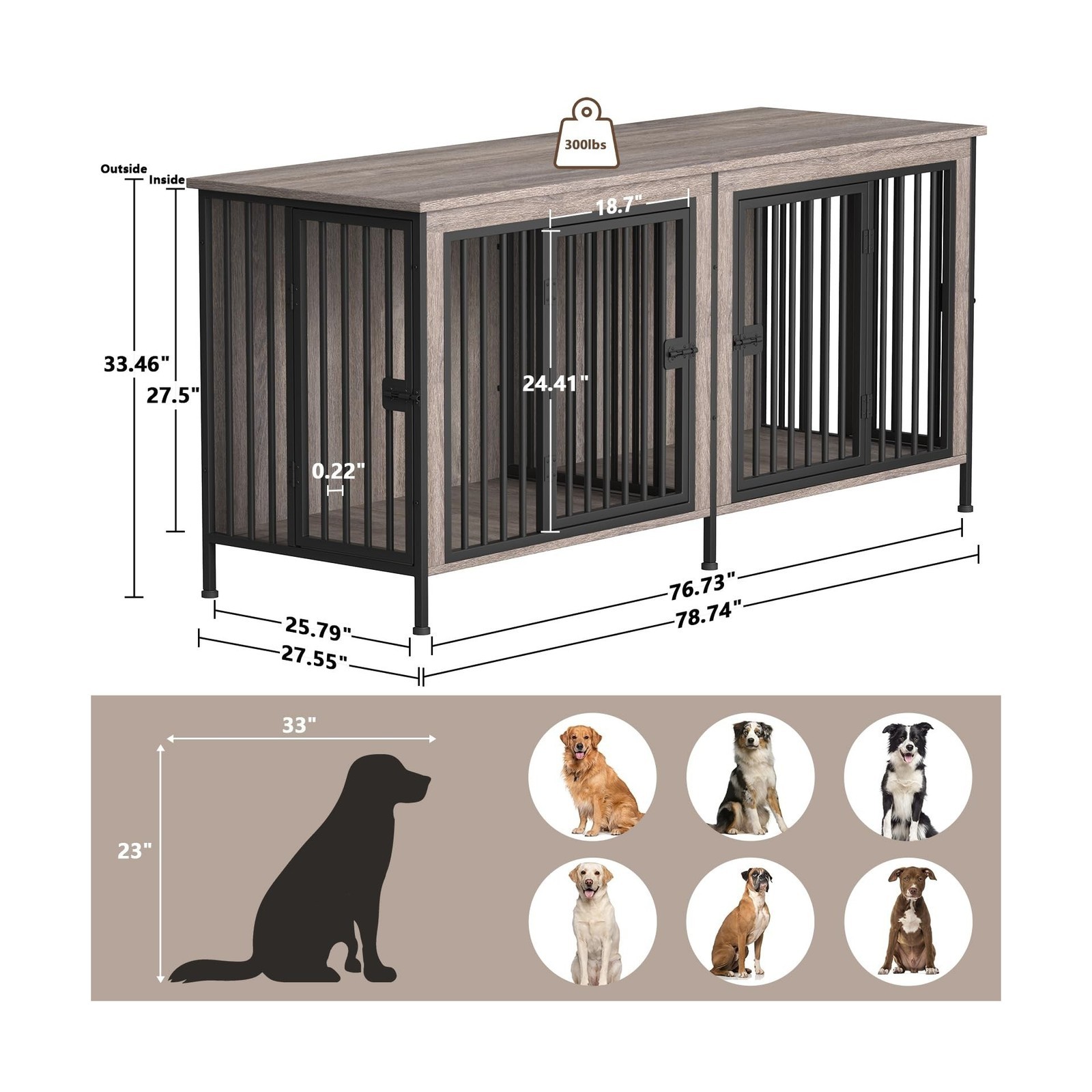 300lbs

Outside

Inside

18.7"

33.46"

27.5"

24.41"

0.22"

76.73"

78.74"

25.79"

27.55"

33"

23"