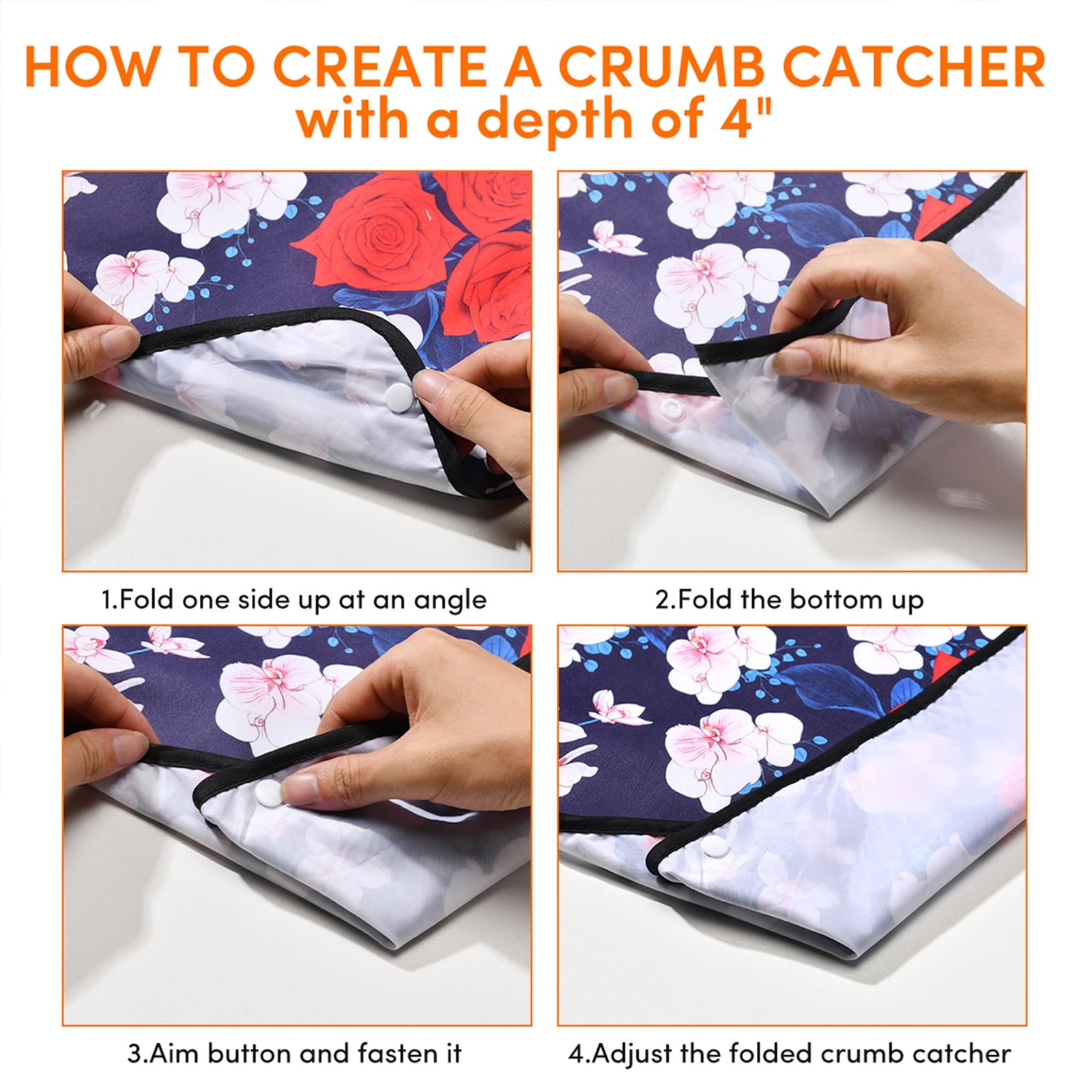 HOW TO CREATE A CRUMB CATCHER
with a depth of 4"

1.Fold one side up at an angle

2.Fold the bottom up

3.Aim button and fasten it

4.Adjust the folded crumb catcher