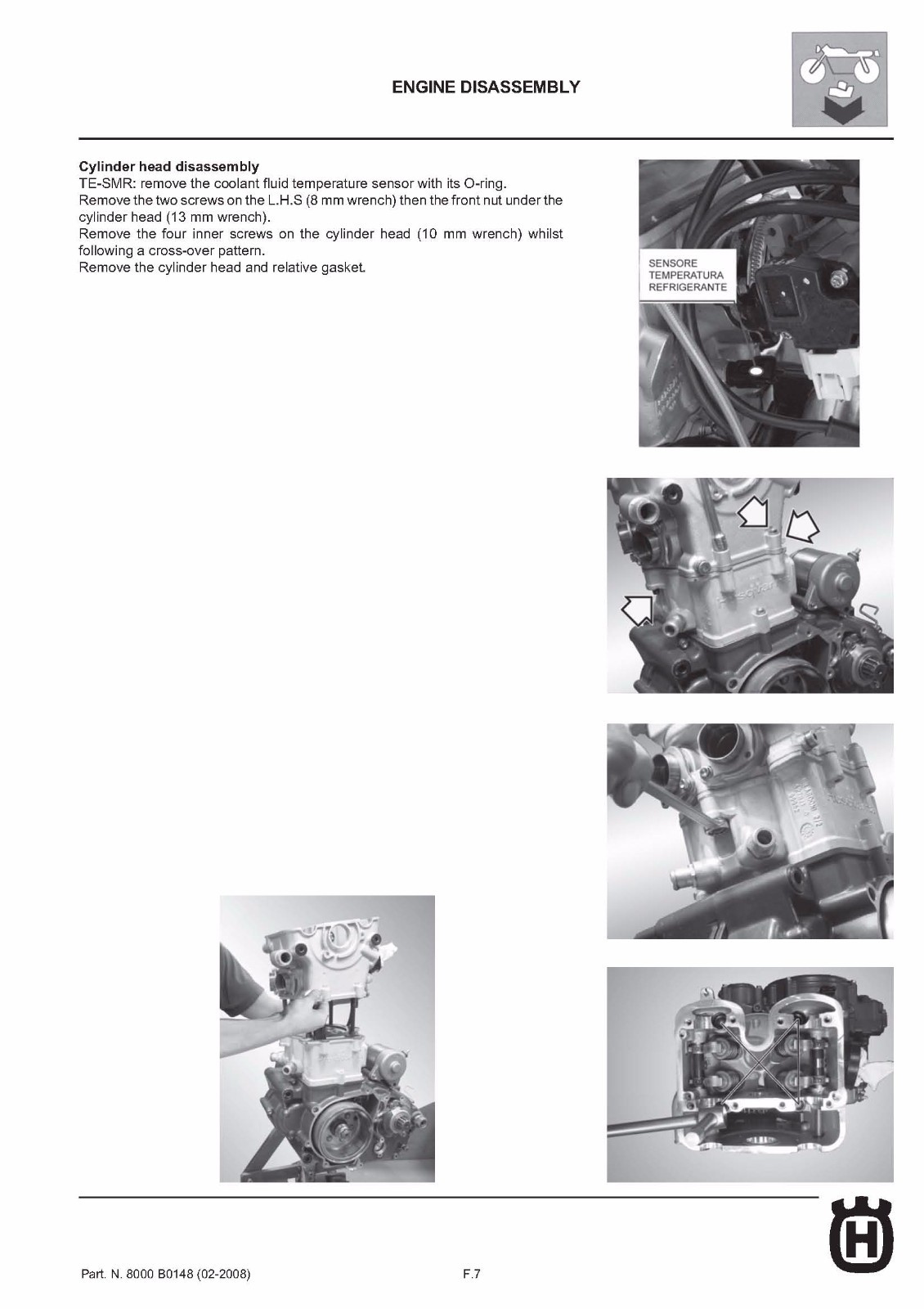 ENGINE DISASSEMBLY

Cylinder head disassembly
TE-SMR: remove the coolant fluid temperature sensor with its O-ring.
Remove the two screws on the L.H.S (8 mm wrench) then the front nut under the cylinder head (13 mm wrench).
Remove the four inner screws on the cylinder head (10 mm wrench) whilst following a cross-over pattern.
Remove the cylinder head and relative gasket.

SENSORE TEMPERATURA REFRIGERANTE

Part. N. 8000 B0148 (02-2008)

F.7