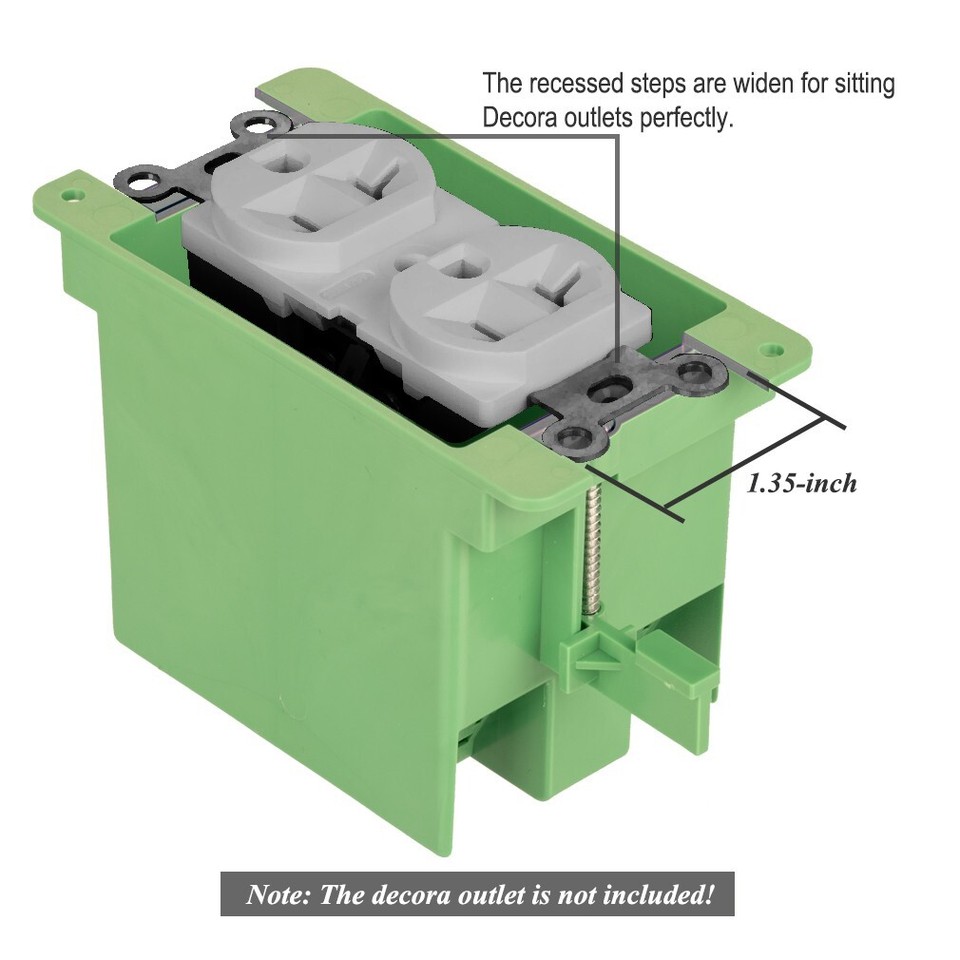 The recessed steps are widen for sitting Decora outlets perfectly.

1.35-inch

Note: The decora outlet is not included!