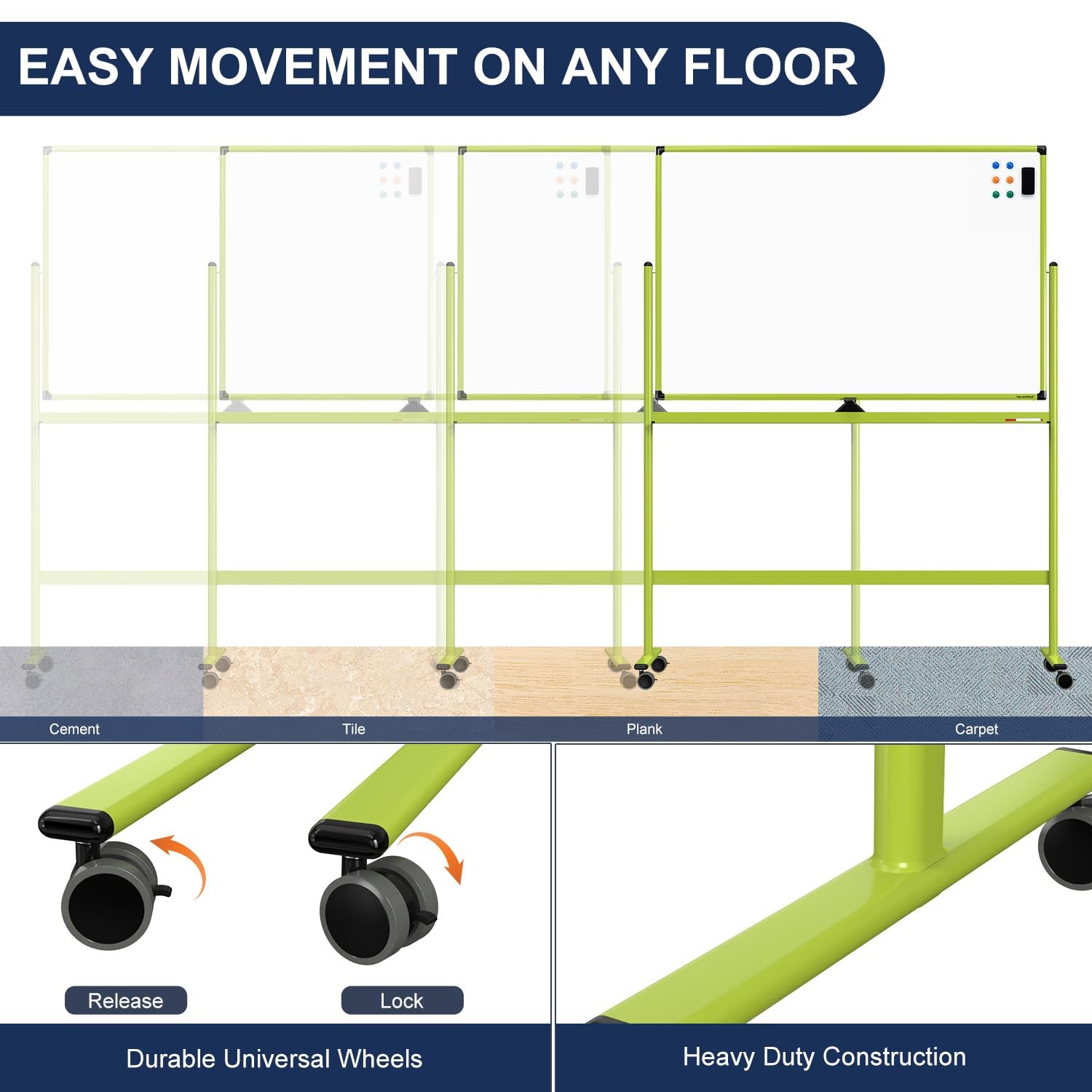 EASY MOVEMENT ON ANY FLOOR

Cement

Tile

Plank

Carpet

Release

Lock

Durable Universal Wheels

Heavy Duty Construction