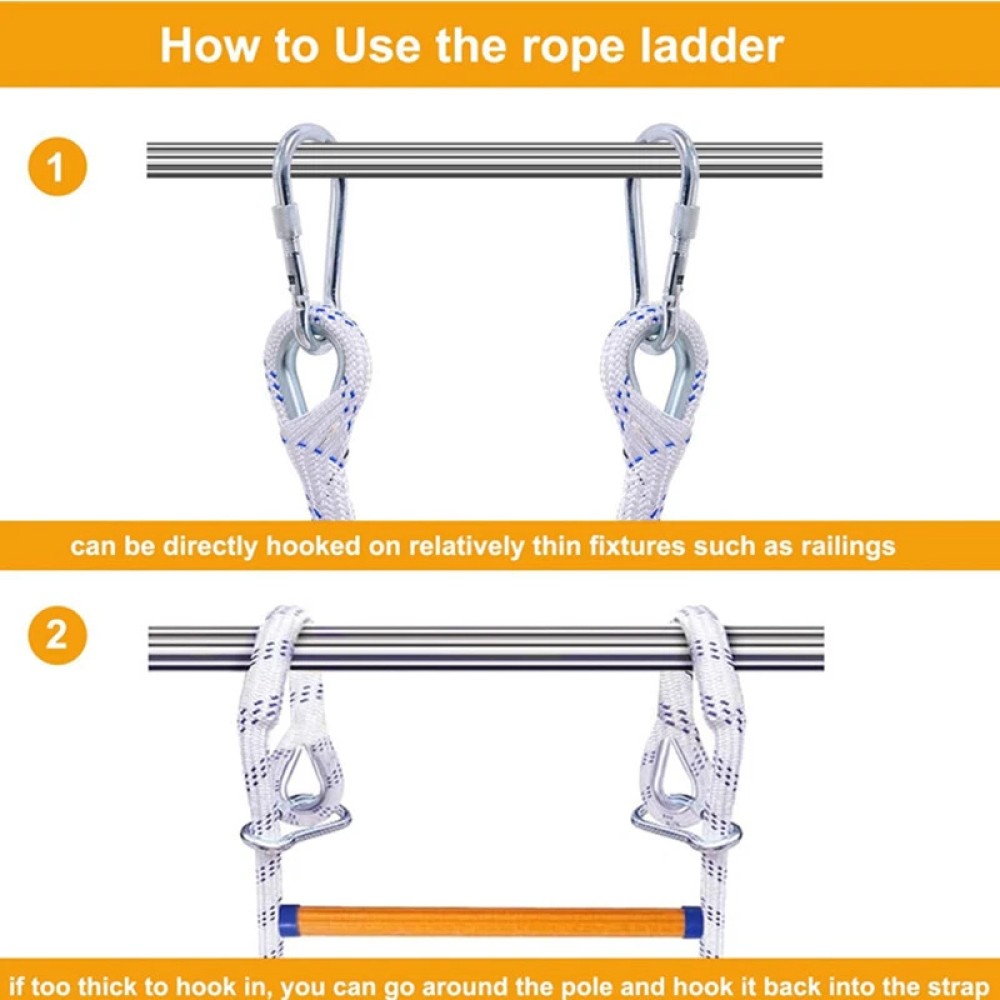 How to Use the rope ladder

1

can be directly hooked on relatively thin fixtures such as railings

2

if too thick to hook in, you can go around the pole and hook it back into the strap