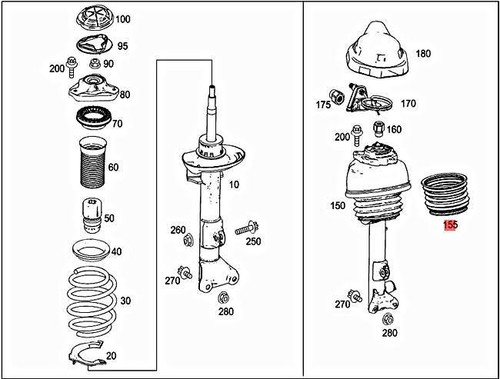 100
95
200
90
80
70
60
50
40
30
20
10
260
250
270
280
180
175
170
200
160
150
155
270
280